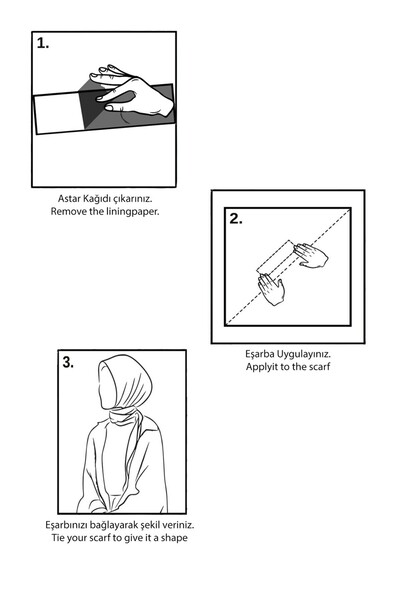 1.

Astar Kağıdı çıkarınız.
Remove the liningpaper.

2.

Eşarba Uygulayınız.
Applyit to the scarf

3.

Eşarbınızı bağlayarak şekil veriniz.
Tie your scarf to give it a shape