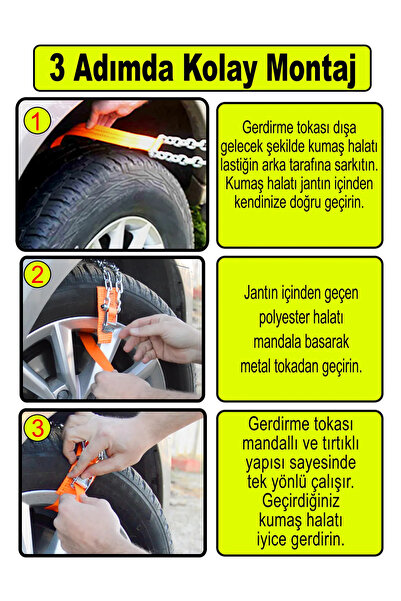 3 Adımda Kolay Montaj

1

Gerdirme tokası dışa gelecek şekilde kumaş halatı lastiğin arka tarafına sarkıtın. Kumaş halatı jantın içinden kendinize doğru geçirin.

2

Jantın içinden geçen polyester halatı mandala basarak metal tokadan geçirin.

3

Gerdirme tokası mandallı ve tırtıklı yapısı sayesinde tek yönlü çalışır. Geçirdiğiniz kumaş halatı iyice gerdirin.