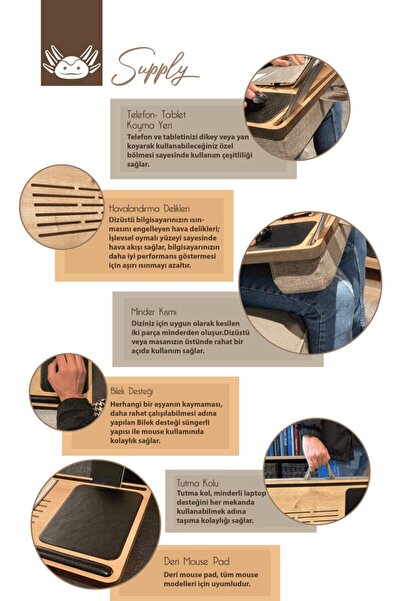 Supply

Telefon- Tablet Koyma Yeri
Telefon ve tabletinizi dikey veya yan koyarak kullanabileceğiniz özel bölmesi sayesinde kullanım çeşitliliği sağlar.

Havalandırma Delikleri
Dizüstü bilgisayarınızın ısınmasını engelleyen hava delikleri; İşlevsel oymalı yüzeyi sayesinde hava akışı sağlar, bilgisayarınızın daha iyi performans göstermesi için aşırı ısınmayı azaltır.

Minder Kısmı
Diziniz için uygun olarak kesilen iki parça minderden oluşur.Dizüstü veya masanızın üstünde rahat bir açıda kullanım sağlar.

Bilek Desteği
Herhangi bir eşyanın kaymaması, daha rahat çalışılabilmesi adına yapılan Bilek desteği süngerli yapısı ile mouse kullamında kolaylık sağlar.

Tutma Kolu
Tutma kol, minderli laptop desteğini her mekanda kullanabilmek adına taşıma kolaylığı sağlar.

Deri Mouse Pad
Deri mouse pad, tüm mouse modelleri için uyumludur.