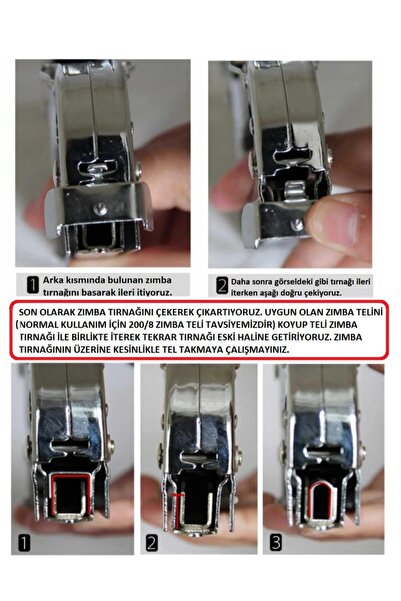 1 Arka kısmında bulunan zımba tırnağını basarak ileri itiyoruz.

2 Daha sonra görseldeki gibi tırnağı ileri iterken aşağı doğru çekiyoruz.

SON OLARAK ZIMBA TIRNAĞINI ÇEKEREK ÇIKARTIYORUZ. UYGUN OLAN ZIMBA TELİNİ (NORMAL KULLANIM İÇİN 200/8 ZIMBA TELİ TAVSİYEMİZDİR) KOYUP TELİ ZIMBA TIRNAĞI İLE BİRLİKTE İTEREK TEKRAR TIRNAĞI ESKİ HALİNE GETİRİYORUZ. ZIMBA TIRNAĞININ ÜZERİNE KESİNLİKLE TEL TAKMAYA ÇALIŞMAYINIZ.

1

2

3