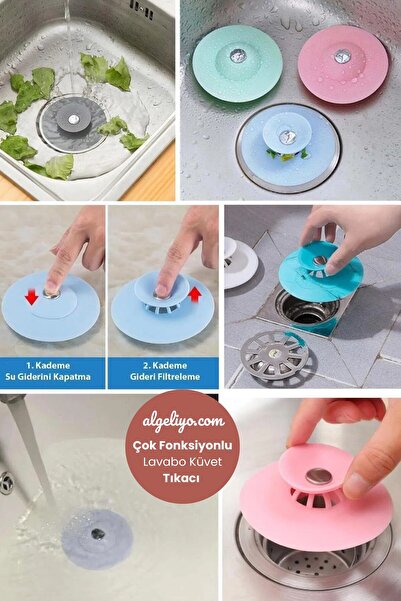 1. Kademe
Su Giderini Kapatma

2. Kademe
Gideri Filtreleme

algeliyo.com
Çok Fonksiyonlu
Lavabo Küvet
Tıkacı