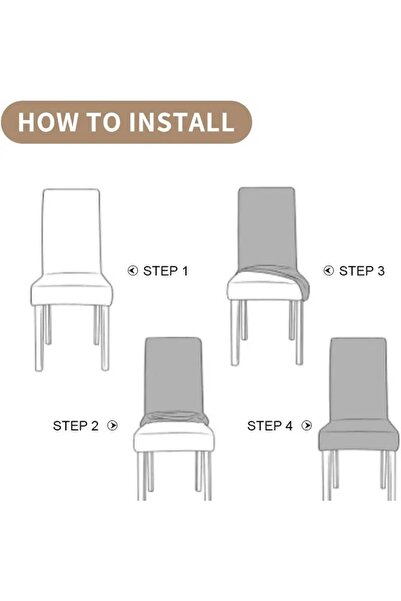 HOW TO INSTALL

STEP 1

STEP 3

STEP 2

STEP 4