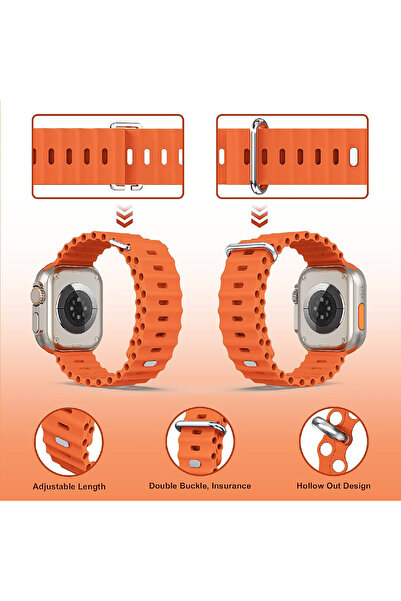 Adjustable Length

Double Buckle, Insurance

Hollow Out Design