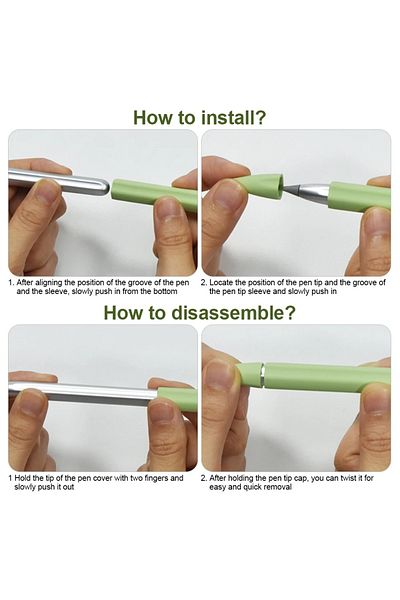 How to install?

1. After aligning the position of the groove of the pen and the sleeve, slowly push in from the bottom

2. Locate the position of the pen tip and the groove of the pen tip sleeve and slowly push in

How to disassemble?

1 Hold the tip of the pen cover with two fingers and slowly push it out

2. After holding the pen tip cap, you can twist it for easy and quick removal