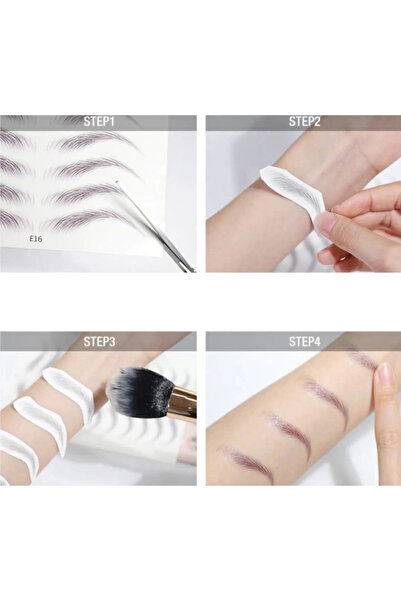 STEP1

E16

STEP2

STEP3

STEP4