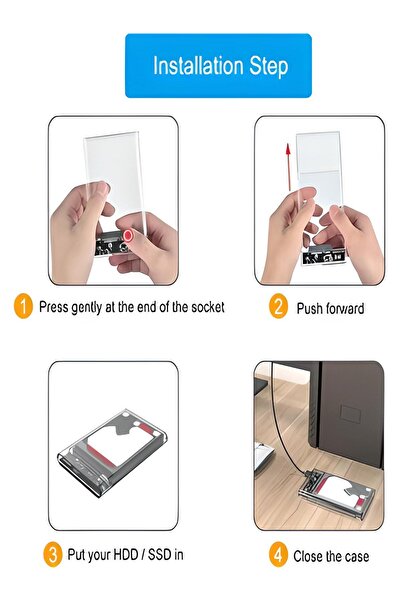 Installation Step

1 Press gently at the end of the socket

2 Push forward

3 Put your HDD / SSD in

4 Close the case