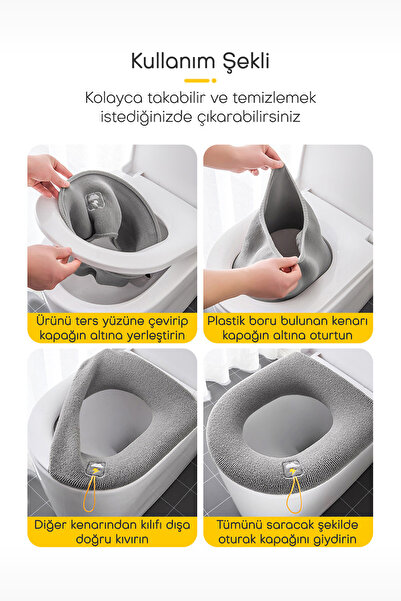 Kullanım Şekli

Kolayca takabilir ve temizlemek istediğinizde çıkarabilirsiniz

Ürünü ters yüzüne çevirip kapağın altına yerleştirin

Plastik boru bulunan kenarı kapağın altına oturtun

Diğer kenarından kılıfı dışa doğru kıvırın

Tümünü saracak şekilde oturak kapağını giydirin