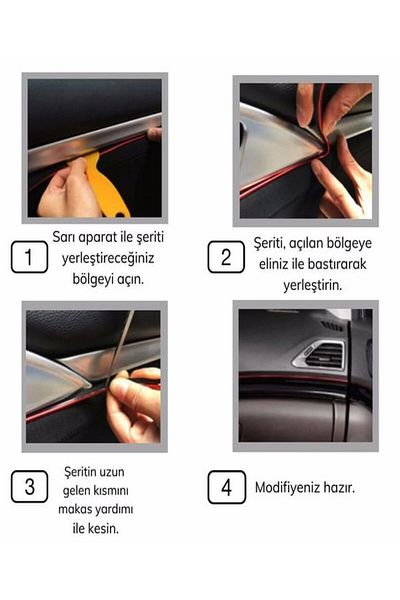 1
Sarı aparat ile şeriti yerleştireceğiniz bölgeyi açın.

2
Şeriti, açılan bölgeye eliniz ile bastırarak yerleştirin.

3
Şeritin uzun gelen kısmını makas yardımı ile kesin.

4
Modifiyeniz hazır.