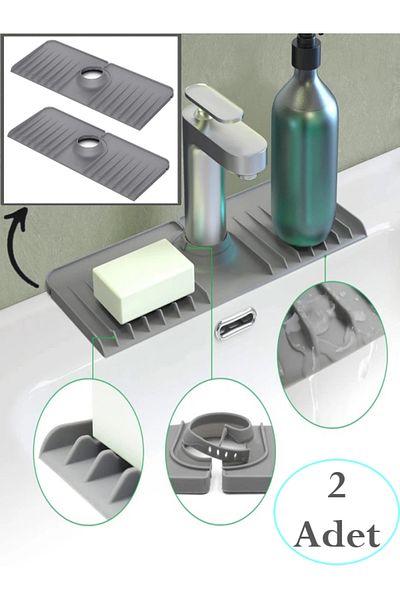 2
Adet