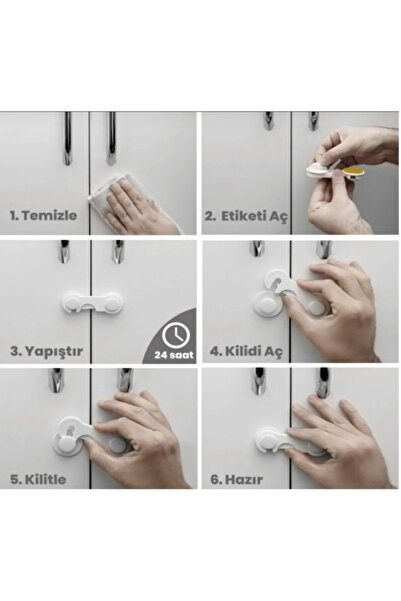 1. Temizle

2. Etiketi Aç

3. Yapıştır

24 saat

4. Kilidi Aç

5. Kilitle

6. Hazır