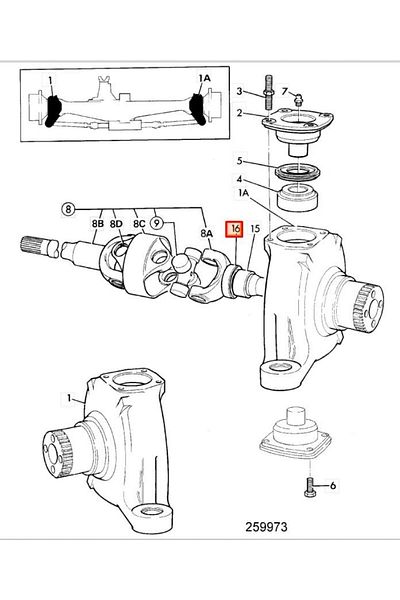 1
1A
3
7
2
5
4
1A
8
8B
8D
8C
9
8A
16
15
1
6
259973