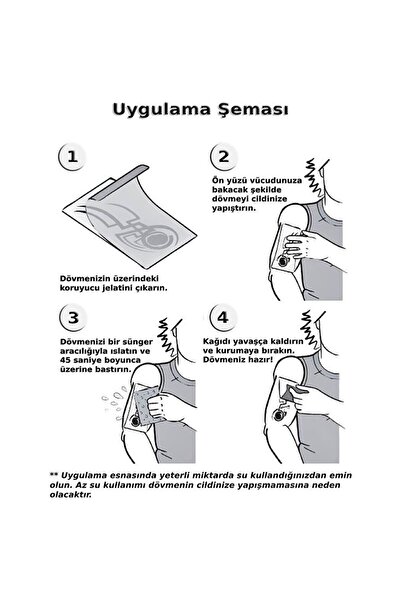 Uygulama Şeması

1

Dövmenizin üzerindeki koruyucu jelatini çıkarın.

2

Ön yüzü vücudunuza bakacak şekilde dövmeyi cildinize yapıştırın.

3

Dövmenizi bir sünger aracılığıyla ıslatın ve 45 saniye boyunca üzerine bastırın.

4

Kağıdı yavaşça kaldırın ve kurumaya bırakın. Dövmeniz hazır!

** Uygulama esnasında yeterli miktarda su kullandığınızdan emin olun. Az su kullanımı dövmenin cildinize yapışmamasına neden olacaktır.