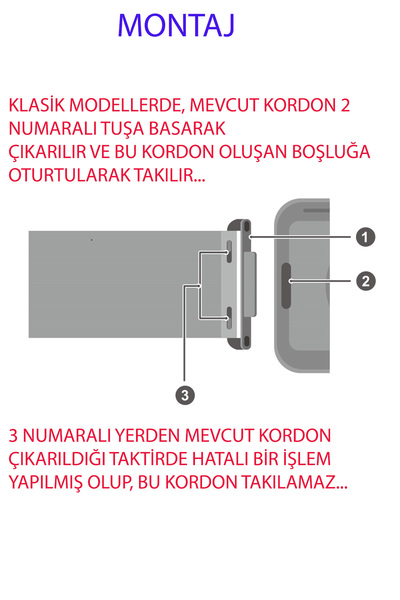 MONTAJ

KLASİK MODELLERDE, MEVCUT KORDON 2 NUMARALI TUŞA BASARAK ÇIKARILIR VE BU KORDON OLUŞAN BOŞLUĞA OTURTULARAK TAKILIR...

1

2

3

3 NUMARALI YERDEN MEVCUT KORDON ÇIKARILDIĞI TAKTİRDE HATALI BİR İŞLEM YAPILMIŞ OLUP, BU KORDON TAKILAMAZ...