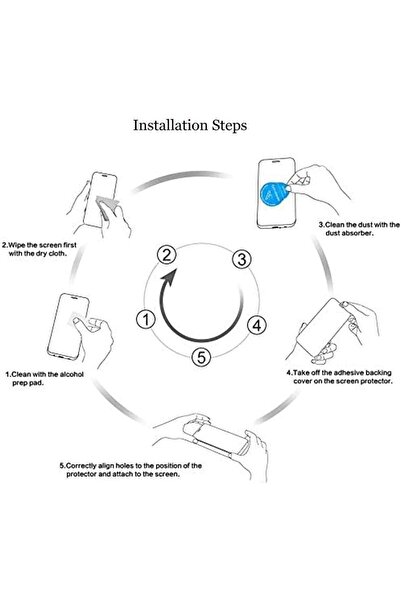 Installation Steps

2.Wipe the screen first with the dry cloth.

3.Clean the dust with the dust absorber.

②

③

①

④

⑤

1.Clean with the alcohol prep pad.

4.Take off the adhesive backing cover on the screen protector.

5.Correctly align holes to the position of the protector and attach to the screen.