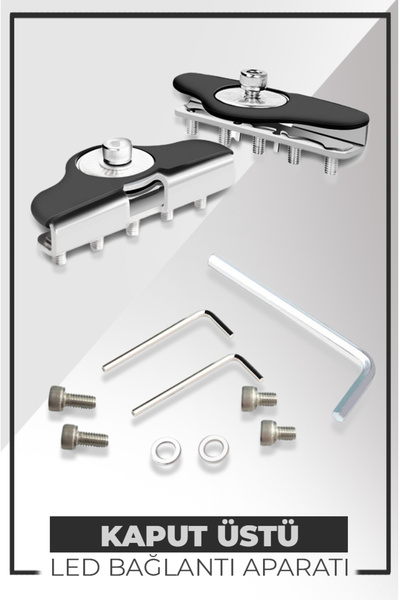 KAPUT ÜSTÜ
LED BAĞLANTI APARATI