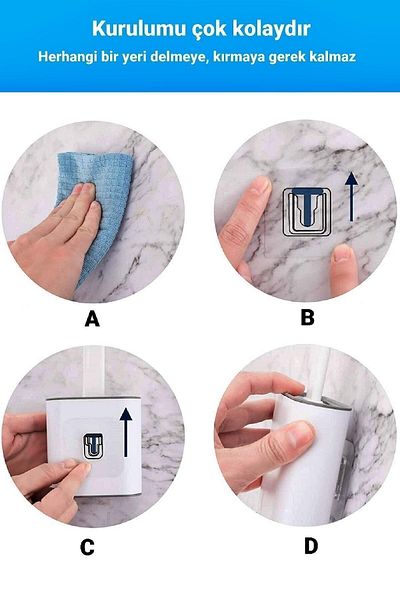 Kurulumu çok kolaydır
Herhangi bir yeri delmeye, kırmaya gerek kalmaz

A

B

C

D