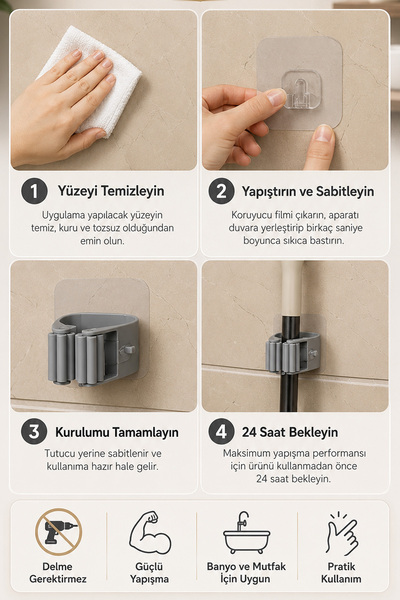 1 Yüzeyi Temizleyin

Uygulama yapılacak yüzeyin temiz, kuru ve tozsuz olduğundan emin olun.

2 Yapıştırın ve Sabitleyin

Koruyucu filmi çıkarın, aparatı duvara yerleştirip birkaç saniye boyunca sıkıca bastırın.

3 Kurulumu Tamamlayın

Tutucu yerine sabitlenir ve kullanıma hazır hale gelir.

4 24 Saat Bekleyin

Maksimum yapışma performansı için ürünü kullanmadan önce 24 saat bekleyin.

Delme Gerektirmez

Güçlü Yapışma

Banyo ve Mutfak İçin Uygun

Pratik Kullanım