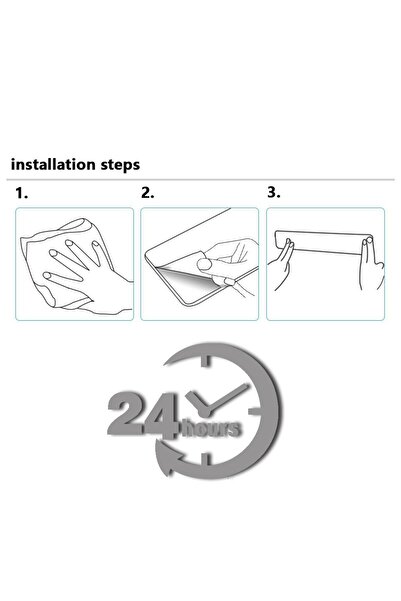 installation steps

1.

2.

3.

24 hours