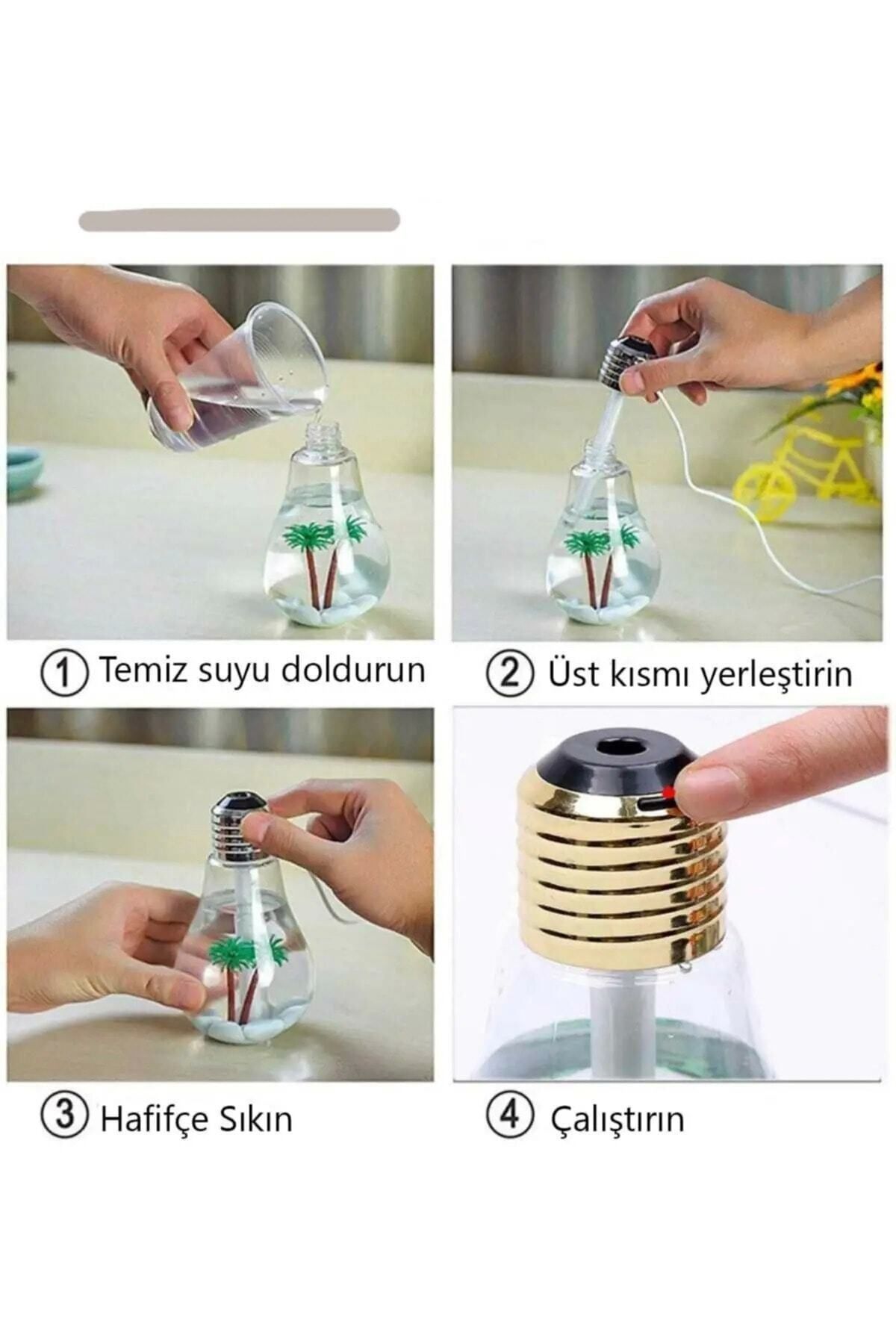 ① Temiz suyu doldurun

② Üst kısmı yerleştirin

③ Hafifçe Sıkın

④ Çalıştırın