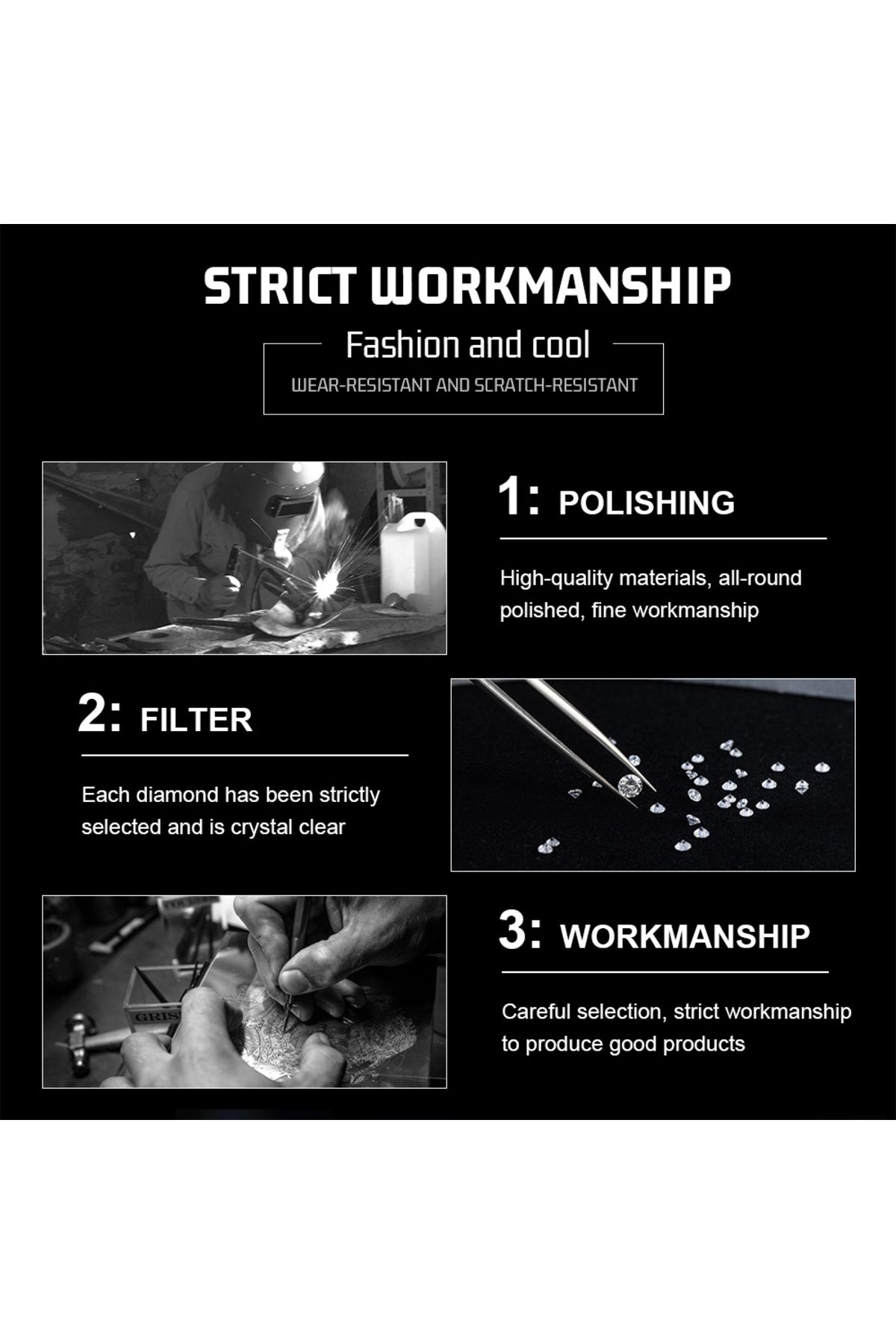 STRICT WORKMANSHIP

Fashion and cool

WEAR-RESISTANT AND SCRATCH-RESISTANT

1: POLISHING

High-quality materials, all-round polished, fine workmanship

2: FILTER

Each diamond has been strictly selected and is crystal clear

GRIS

3: WORKMANSHIP

Careful selection, strict workmanship to produce good products