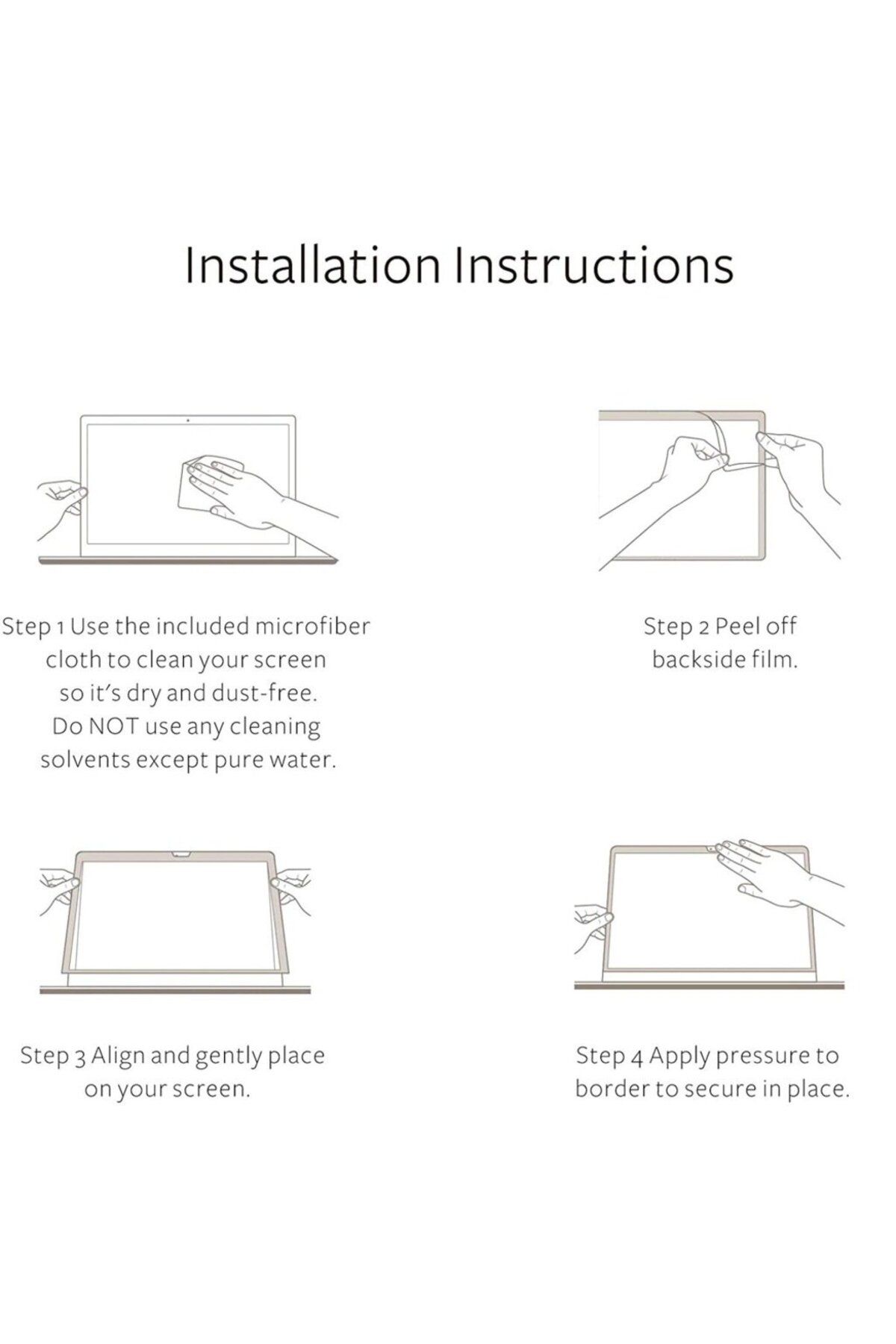 Installation Instructions

Step 1 Use the included microfiber cloth to clean your screen so it's dry and dust-free. Do NOT use any cleaning solvents except pure water.

Step 2 Peel off backside film.

Step 3 Align and gently place on your screen.

Step 4 Apply pressure to border to secure in place.