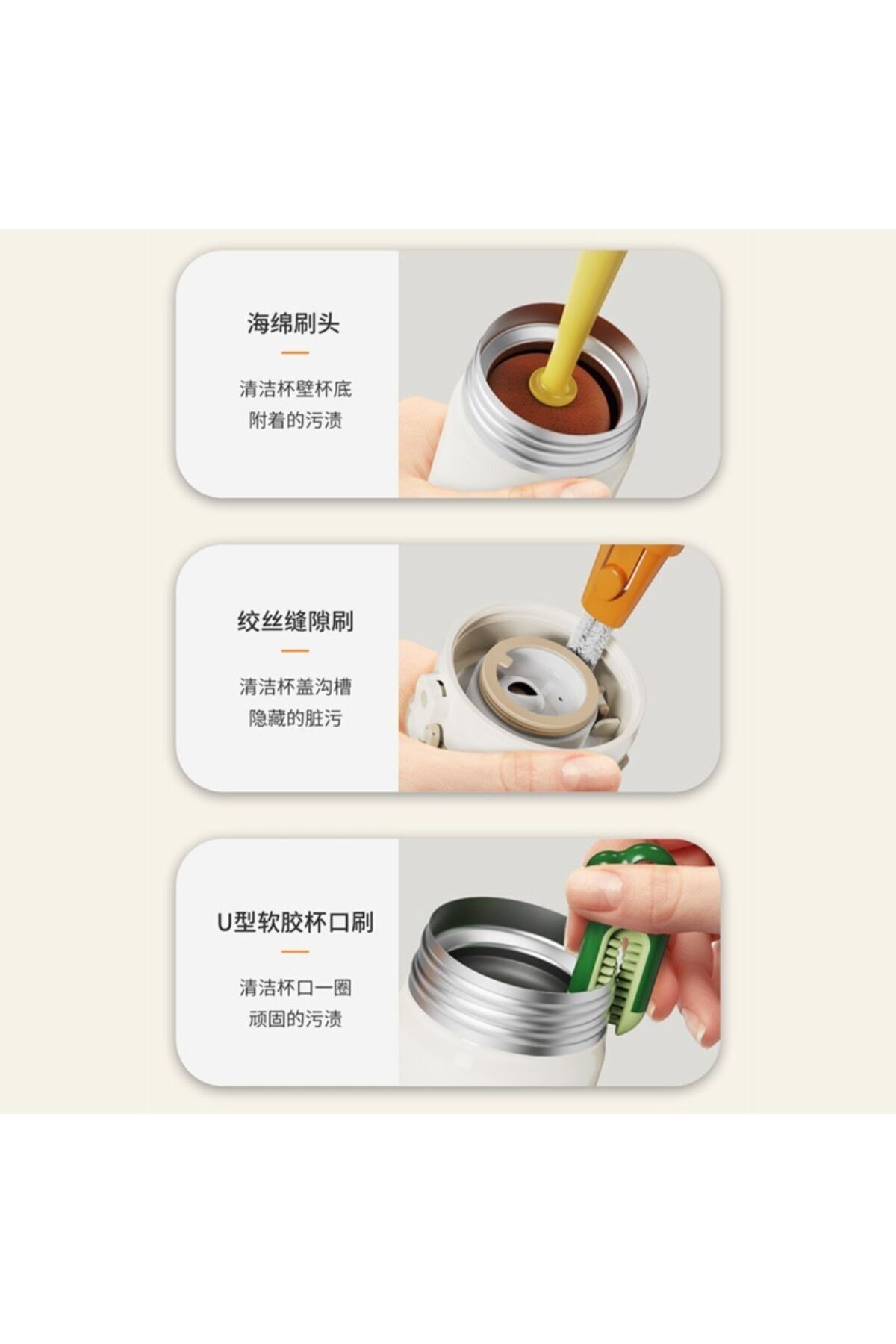 海绵刷头

清洁杯壁杯底
附着的污渍

绞丝缝隙刷

清洁杯盖沟槽
隐藏的脏污

U型软胶杯口刷

清洁杯口一圈
顽固的污渍