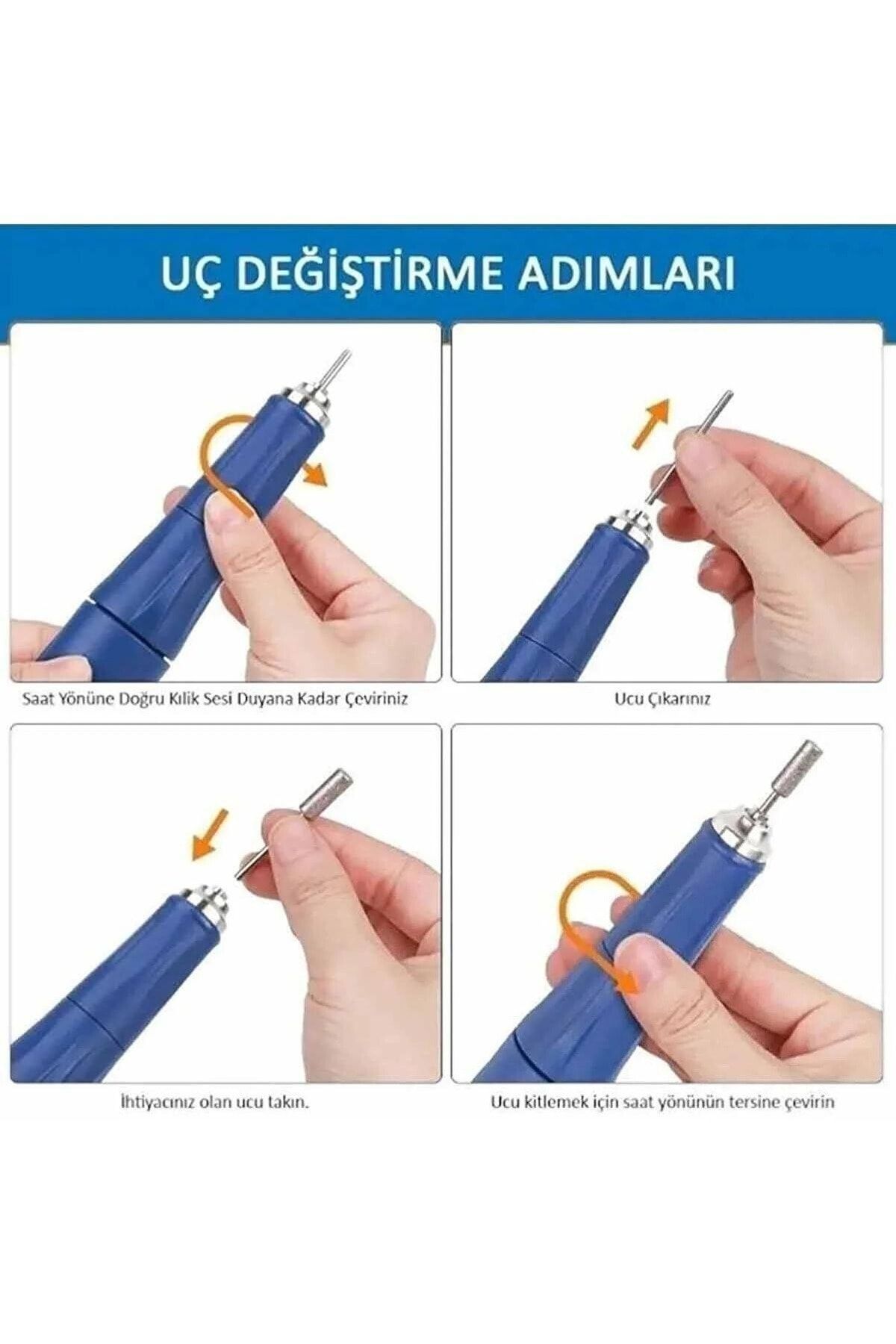 UÇ DEĞİŞTİRME ADIMLARI

Saat Yönüne Doğru Kılık Sesi Duyana Kadar Çeviriniz

Ucu Çıkarınız

İhtiyacınız olan ucu takın.

Ucu kitlemek için saat yönünün tersine çevirin