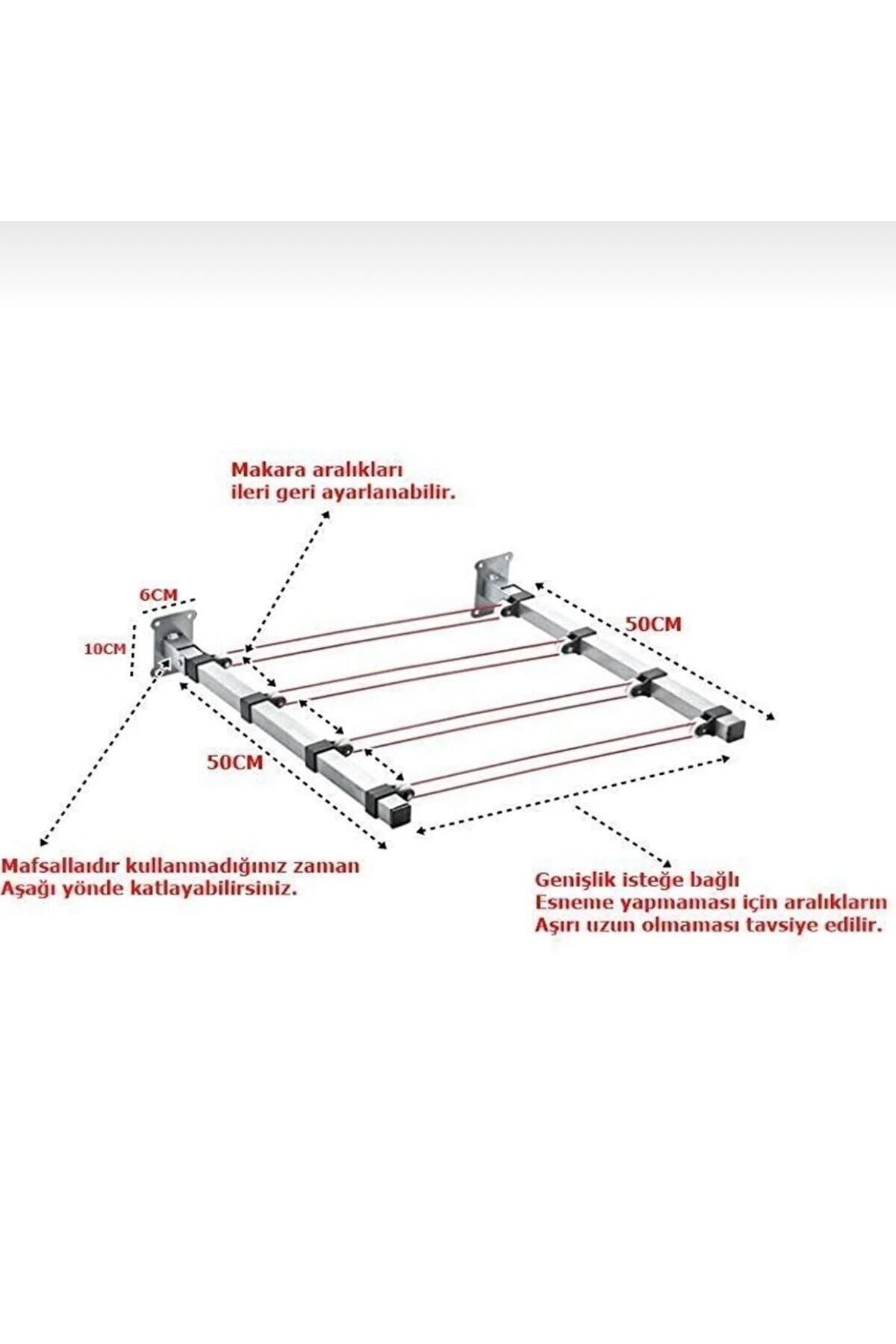 Makara aralıkları
ileri geri ayarlanabilir.

6CM

10CM

50CM

50CM

Mafsallaıdır kullanmadığınız zaman
Aşağı yönde katlayabilirsiniz.

Genişlik isteğe bağlı
Esneme yapmaması için aralıkların
Aşırı uzun olmaması tavsiye edilir.