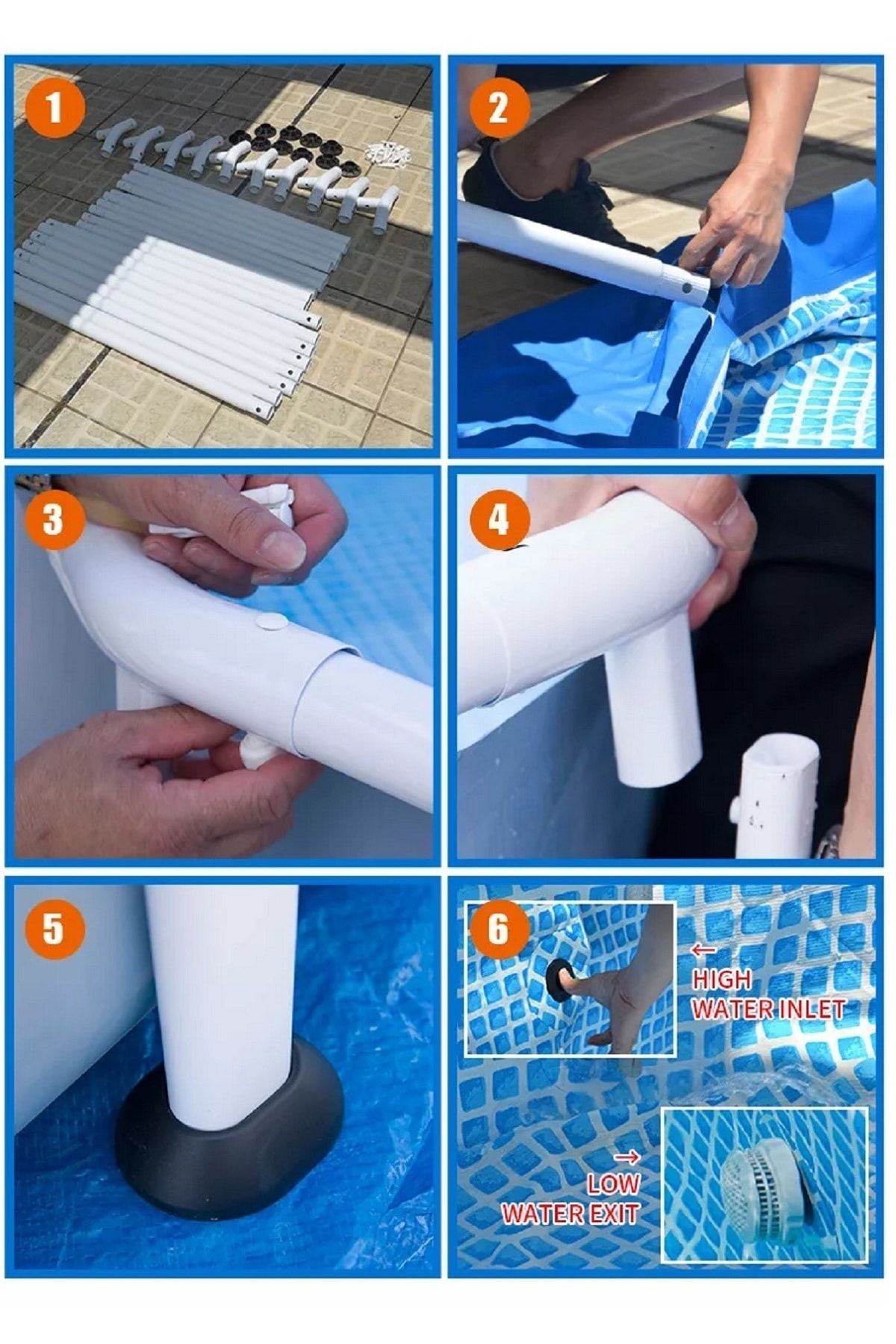 1

2

3

4

5

6

← HIGH WATER INLET

→ LOW WATER EXIT