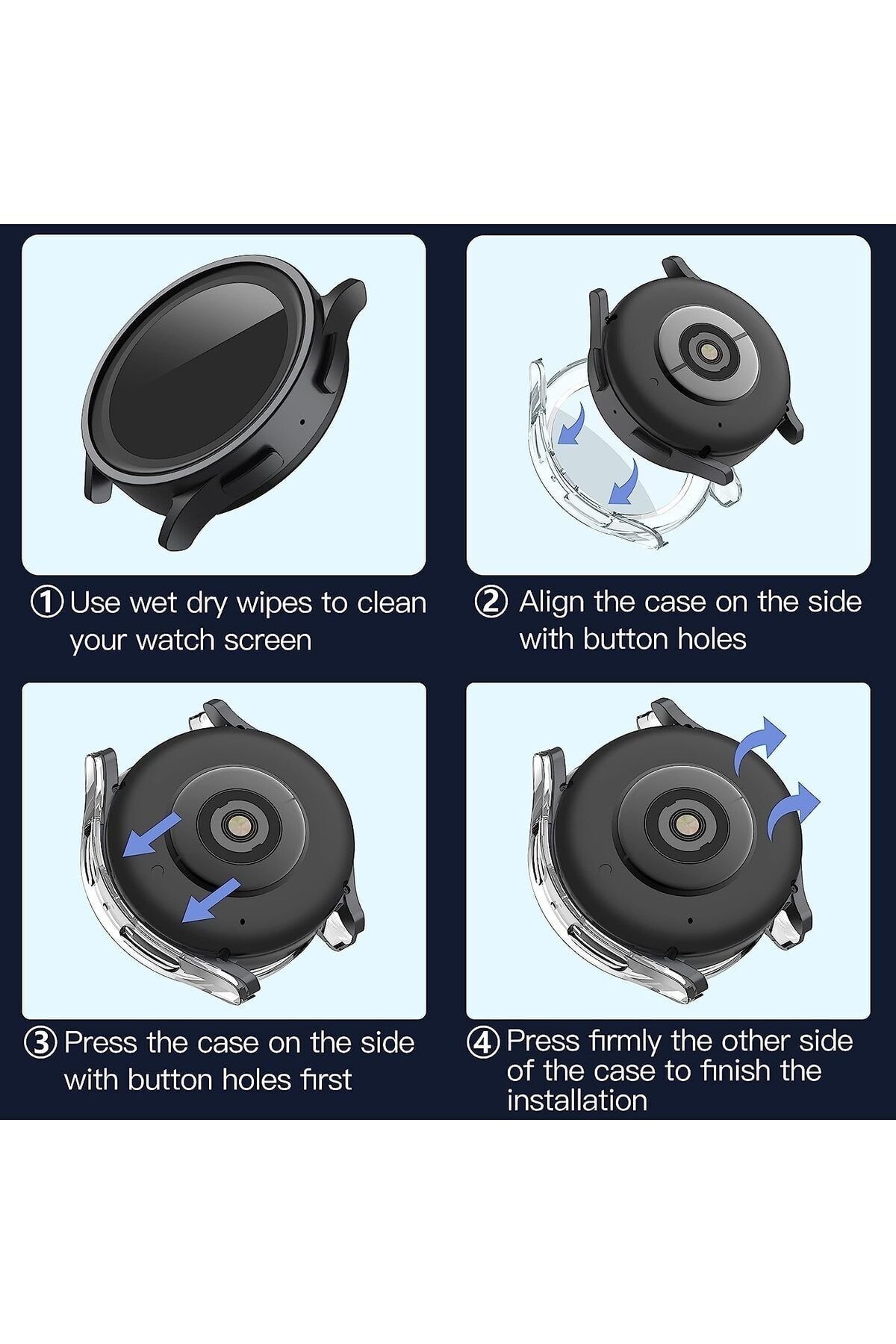 ① Use wet dry wipes to clean your watch screen

② Align the case on the side with button holes

③ Press the case on the side with button holes first

④ Press firmly the other side of the case to finish the installation