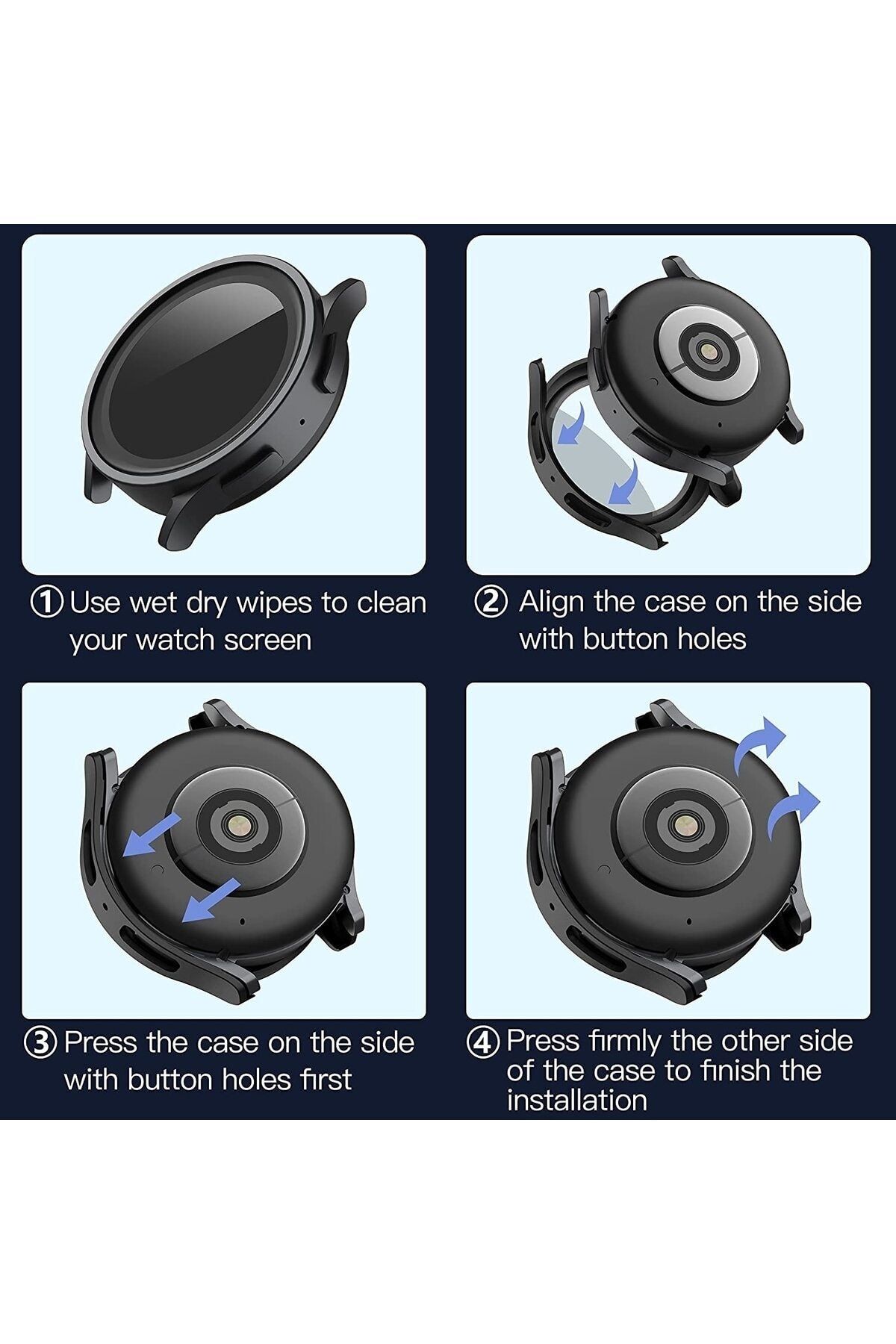 ① Use wet dry wipes to clean your watch screen

② Align the case on the side with button holes

③ Press the case on the side with button holes first

④ Press firmly the other side of the case to finish the installation