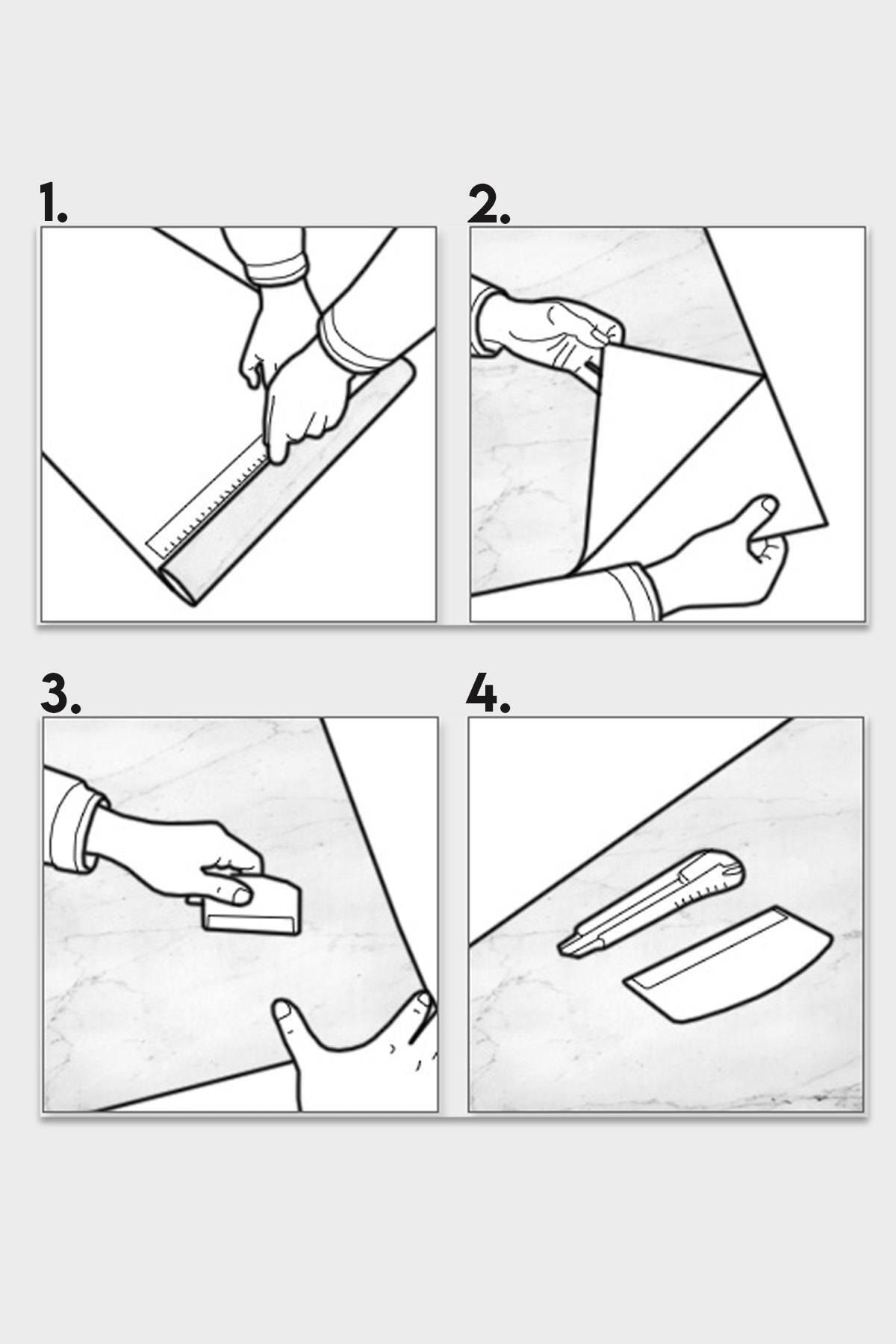 1.

2.

3.

4.