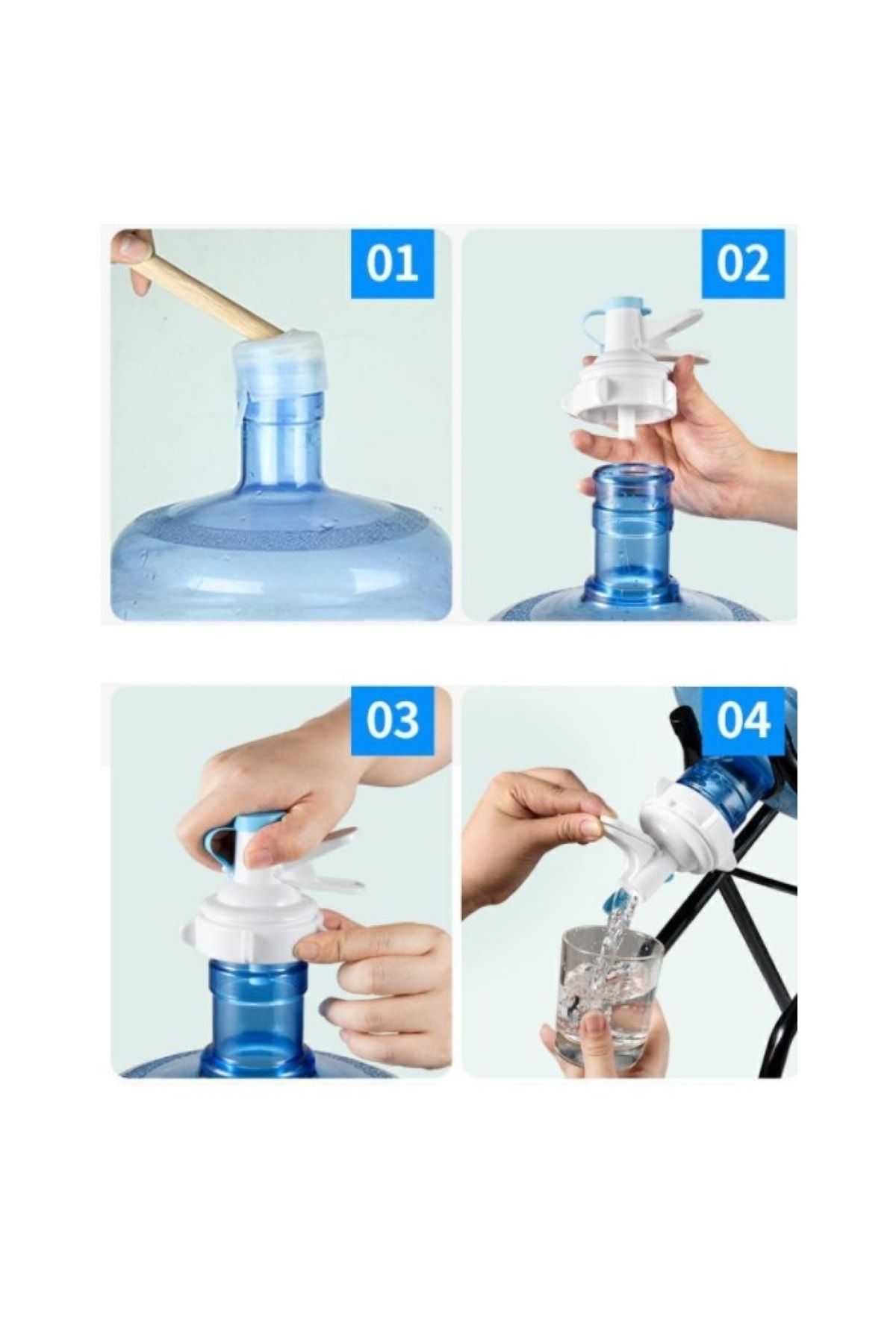 01

02

03

04