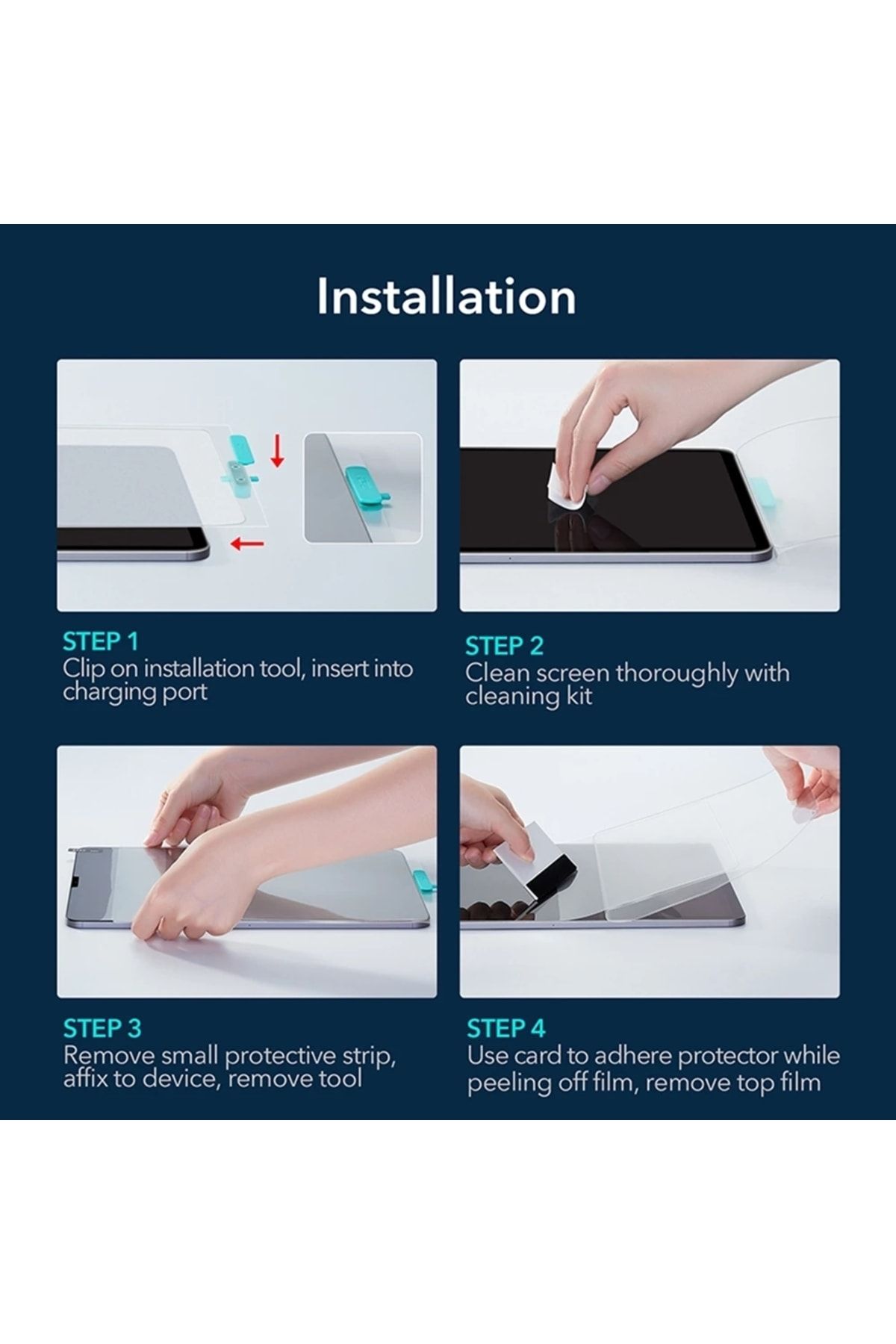 Installation

STEP 1
Clip on installation tool, insert into charging port

STEP 2
Clean screen thoroughly with cleaning kit

STEP 3
Remove small protective strip, affix to device, remove tool

STEP 4
Use card to adhere protector while peeling off film, remove top film