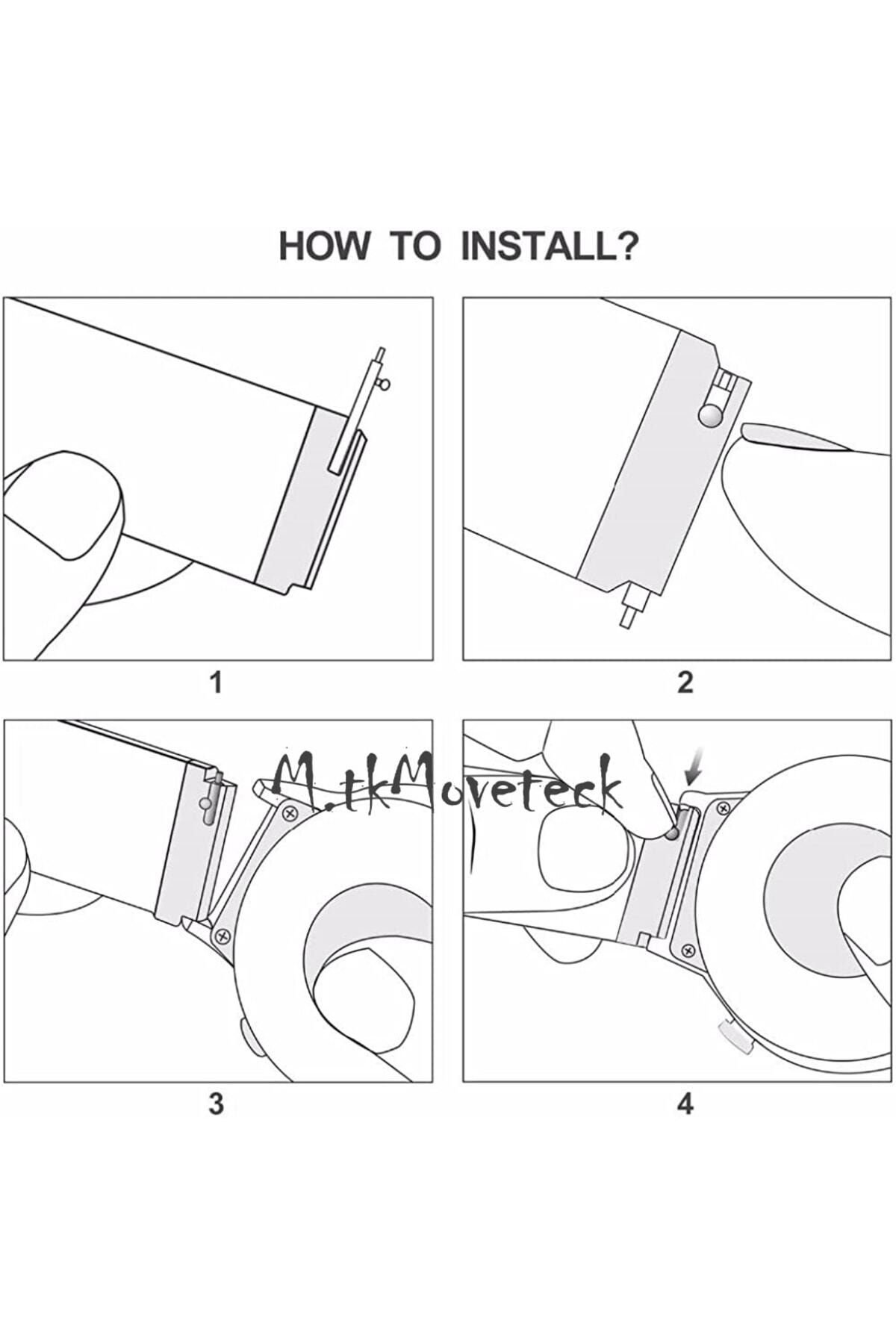 HOW TO INSTALL?

1

2

M.tkMoveteck

3

4