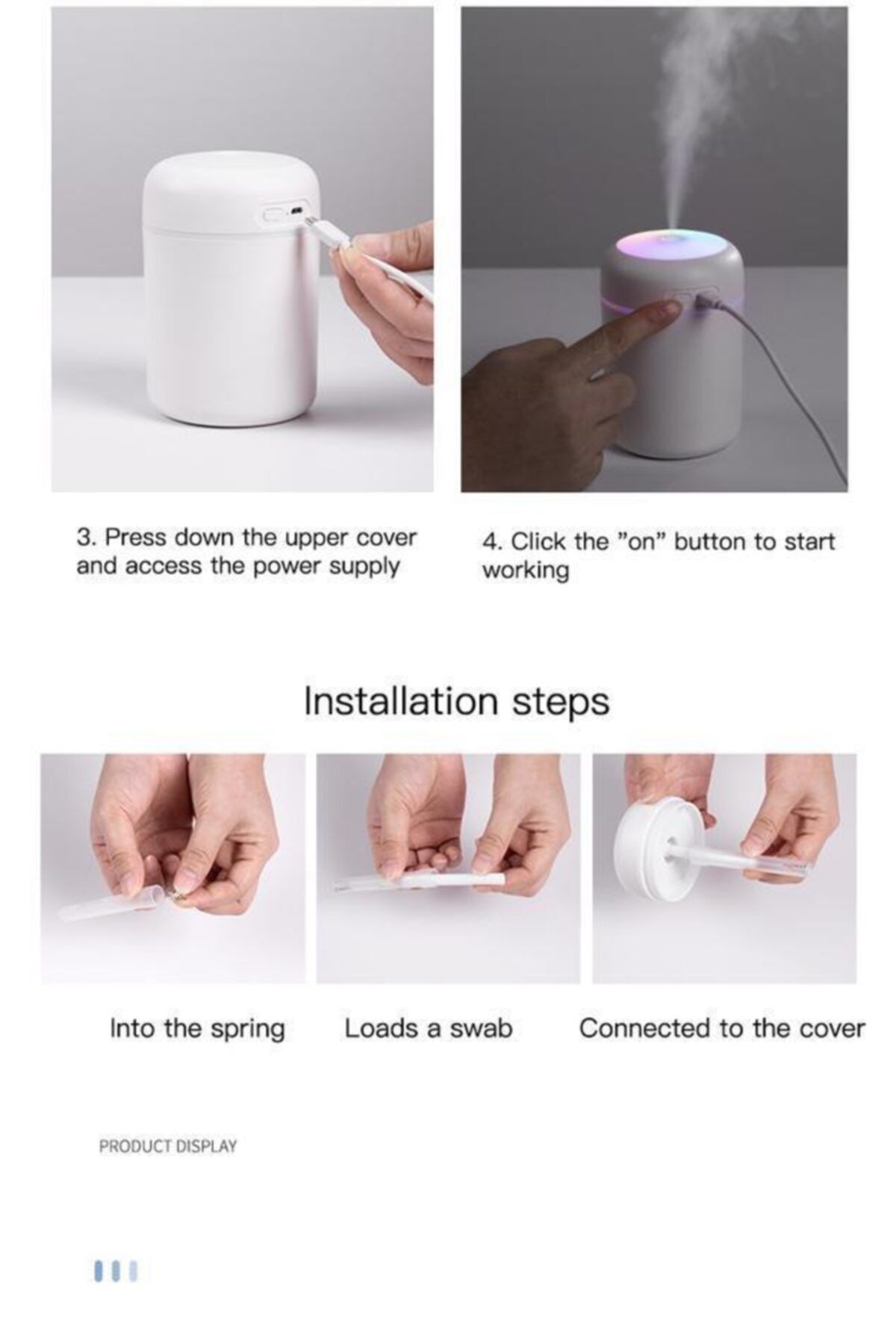 3. Press down the upper cover and access the power supply

4. Click the "on" button to start working

Installation steps

Into the spring

Loads a swab

Connected to the cover

PRODUCT DISPLAY