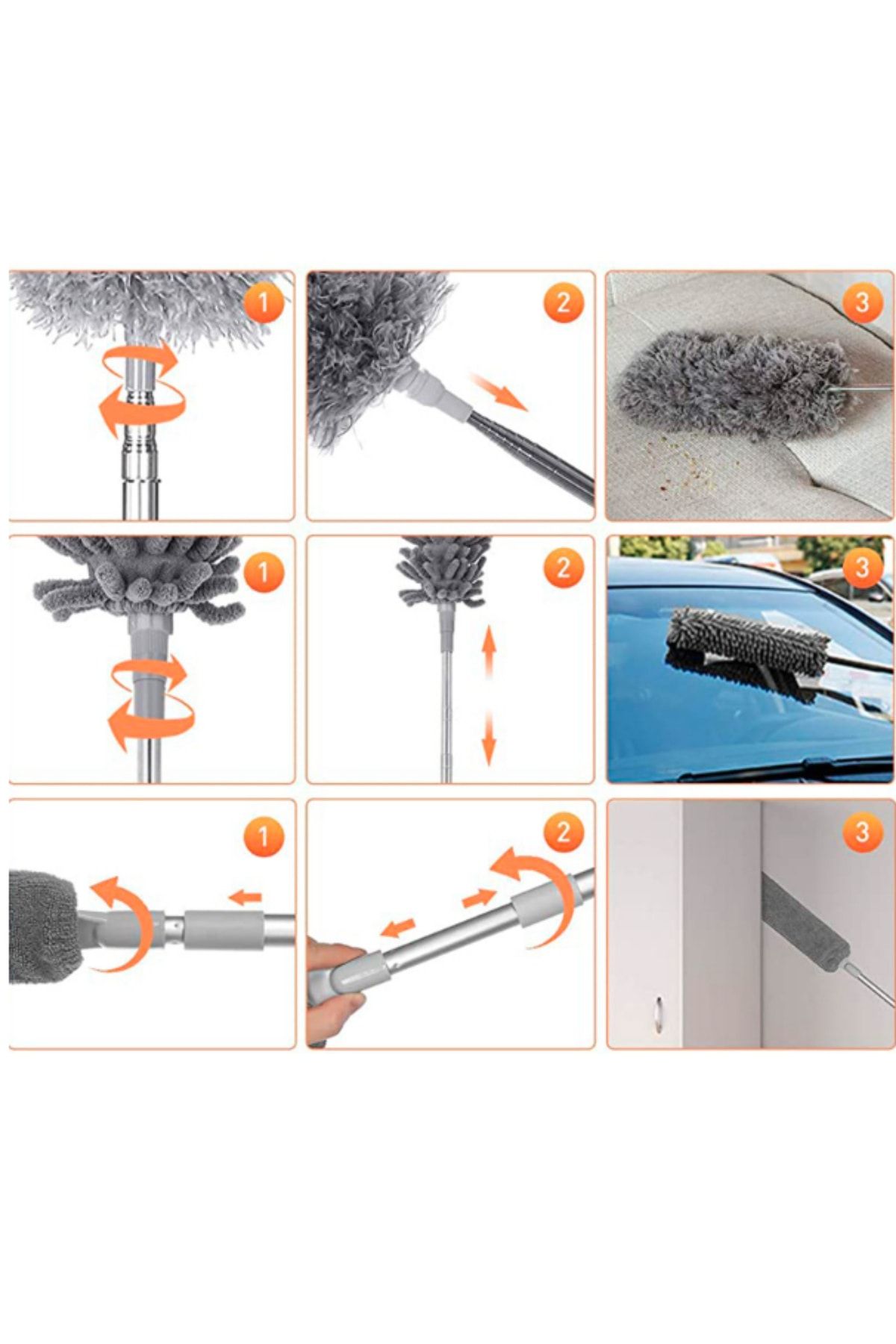 1
2
3
1
2
3
1
2
3