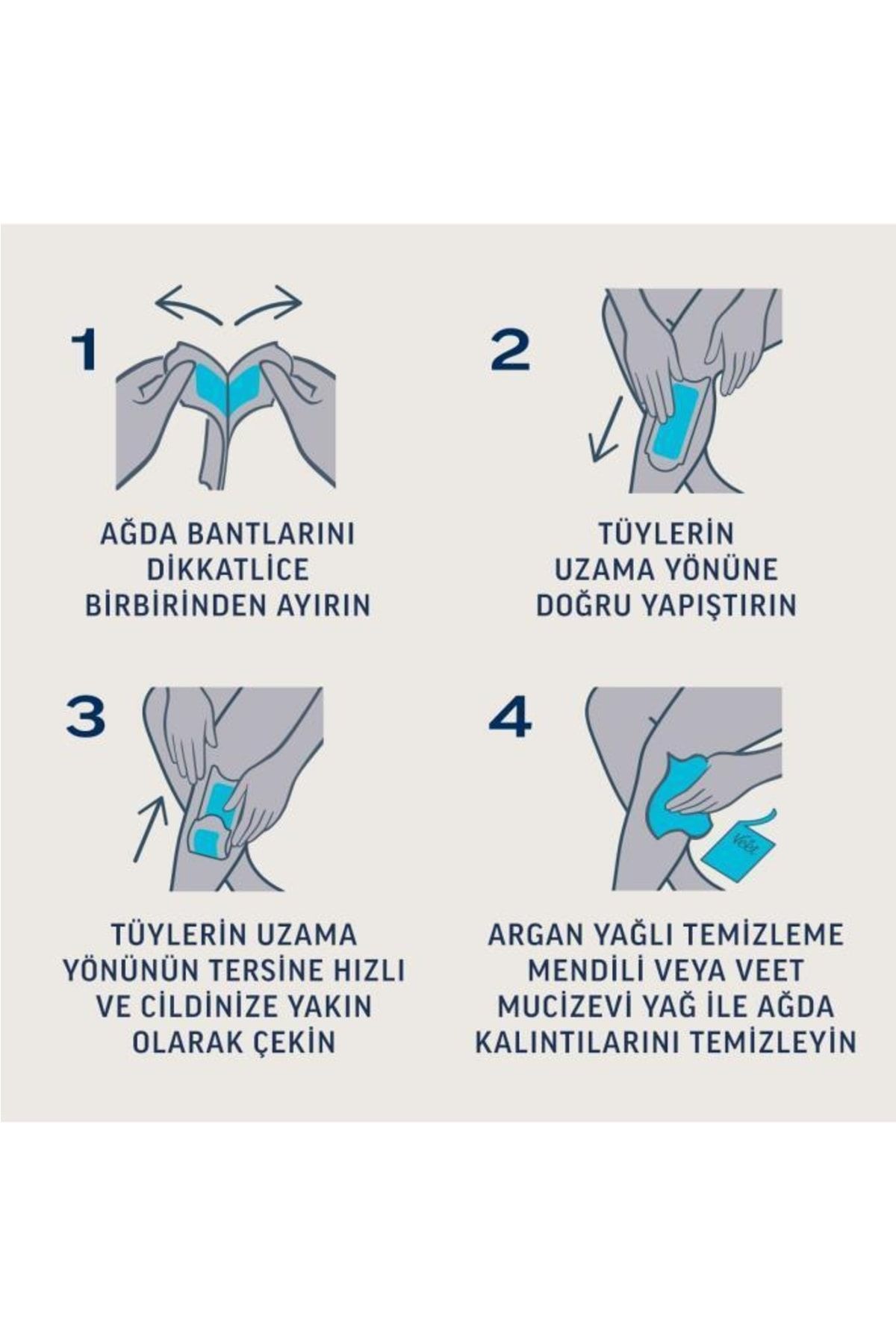 1

AĞDA BANTLARINI DİKKATLİCE BİRBİRİNDEN AYIRIN

2

TÜYLERİN UZAMA YÖNÜNE DOĞRU YAPIŞTIRIN

3

TÜYLERİN UZAMA YÖNÜNÜN TERSİNE HIZLI VE CİLDİNİZE YAKIN OLARAK ÇEKİN

4

Veet

ARGAN YAĞLI TEMİZLEME MENDİLİ VEYA VEET MUCİZEVİ YAĞ İLE AĞDA KALINTILARINI TEMİZLEYİN