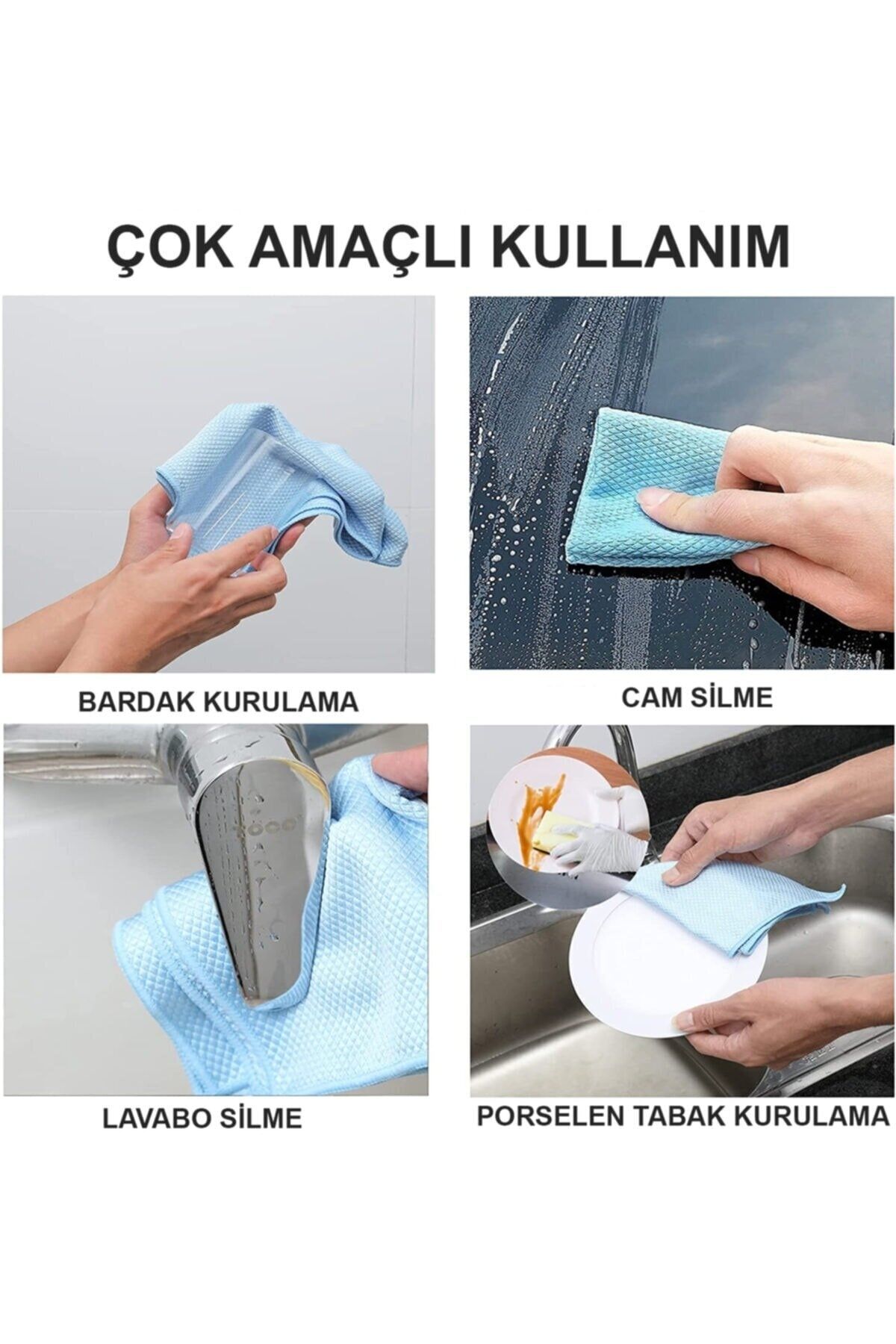 ÇOK AMAÇLI KULLANIM

BARDAK KURULAMA

CAM SİLME

LAVABO SİLME

PORSELEN TABAK KURULAMA