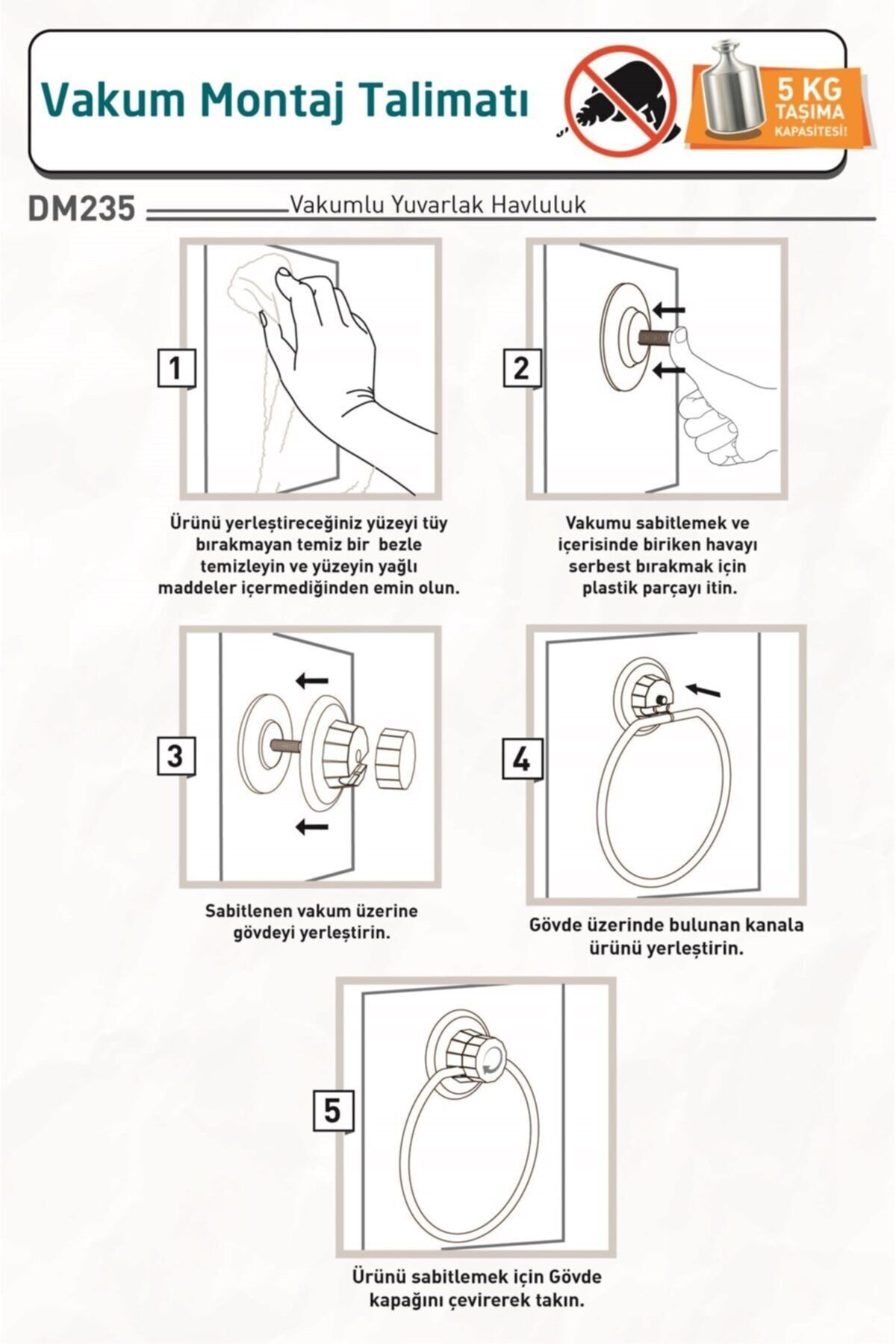 Vakum Montaj Talimatı

5 KG TAŞIMA KAPASİTESİ!

DM235 Vakumlu Yuvarlak Havluluk

1

Ürünü yerleştireceğiniz yüzeyi tüy bırakmayan temiz bir bezle temizleyin ve yüzeyin yağlı maddeler içermediğinden emin olun.

2

Vakumu sabitlemek ve içerisinde biriken havayı serbest bırakmak için plastik parçayı itin.

3

Sabitlenen vakum üzerine gövdeyi yerleştirin.

4

Gövde üzerinde bulunan kanala ürünü yerleştirin.

5

Ürünü sabitlemek için Gövde kapağını çevirerek takın.