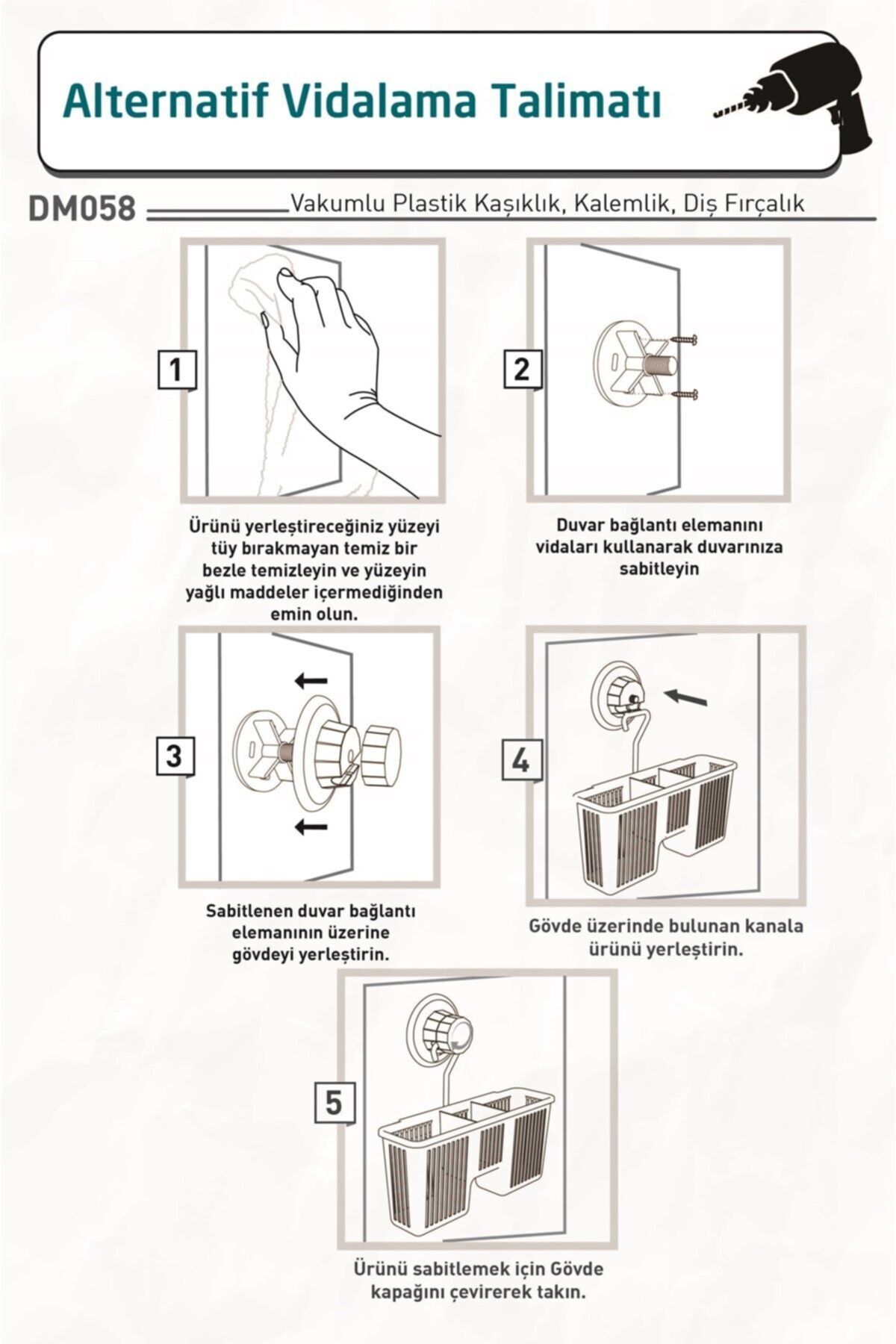 Alternatif Vidalama Talimatı

DM058 Vakumlu Plastik Kaşıklık, Kalemlik, Diş Fırçalık

1

Ürünü yerleştireceğiniz yüzeyi tüy bırakmayan temiz bir bezle temizleyin ve yüzeyin yağlı maddeler içermediğinden emin olun.

2

Duvar bağlantı elemanını vidaları kullanarak duvarınıza sabitleyin

3

Sabitlenen duvar bağlantı elemanının üzerine gövdeyi yerleştirin.

4

Gövde üzerinde bulunan kanala ürünü yerleştirin.

5

Ürünü sabitlemek için Gövde kapağını çevirerek takın.