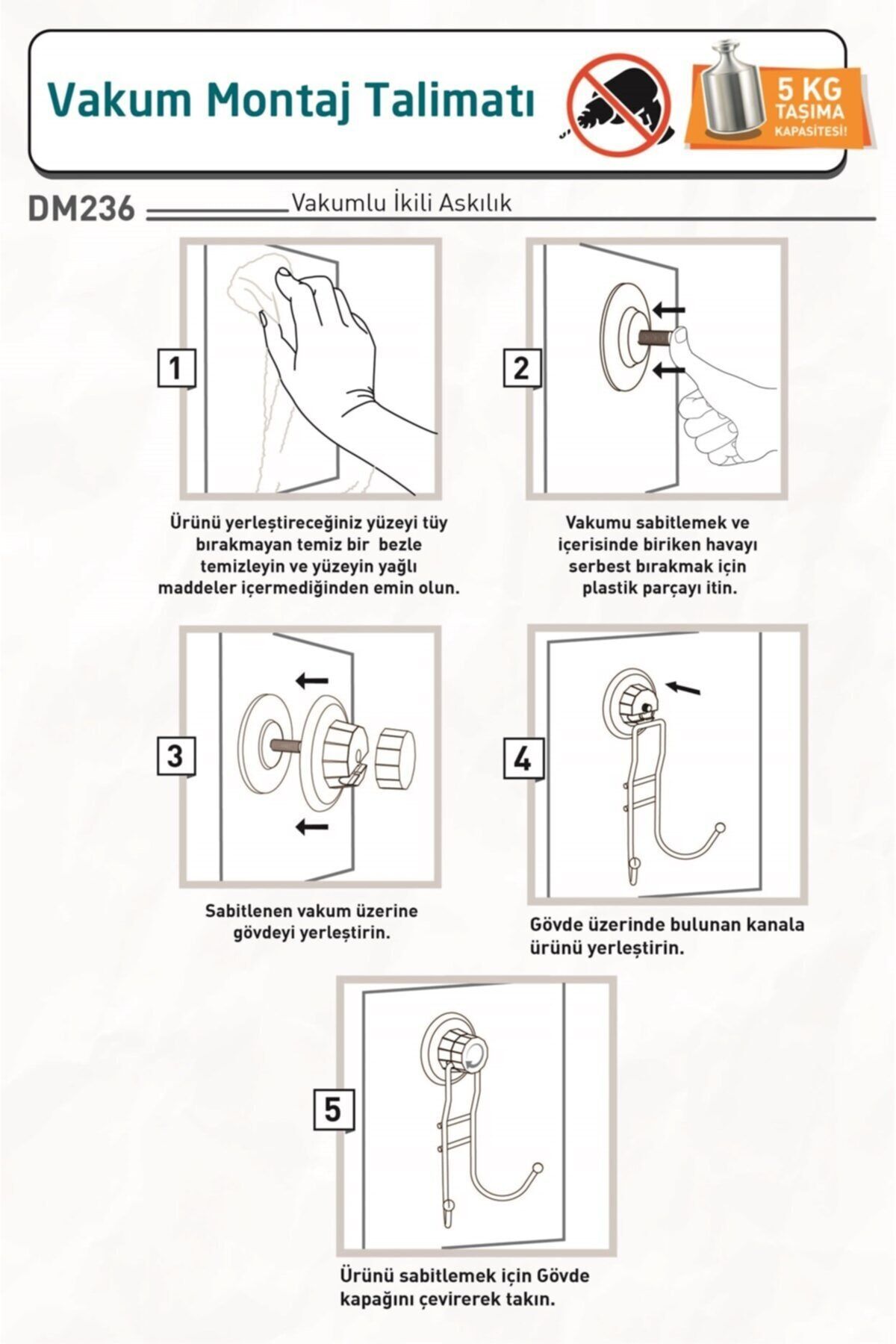 Vakum Montaj Talimatı

5 KG
TAŞIMA
KAPASİTESİ!

DM236 Vakumlu İkili Askılık

1

Ürünü yerleştireceğiniz yüzeyi tüy bırakmayan temiz bir bezle temizleyin ve yüzeyin yağlı maddeler içermediğinden emin olun.

2

Vakumu sabitlemek ve içerisinde biriken havayı serbest bırakmak için plastik parçayı itin.

3

Sabitlenen vakum üzerine gövdeyi yerleştirin.

4

Gövde üzerinde bulunan kanala ürünü yerleştirin.

5

Ürünü sabitlemek için Gövde kapağını çevirerek takın.