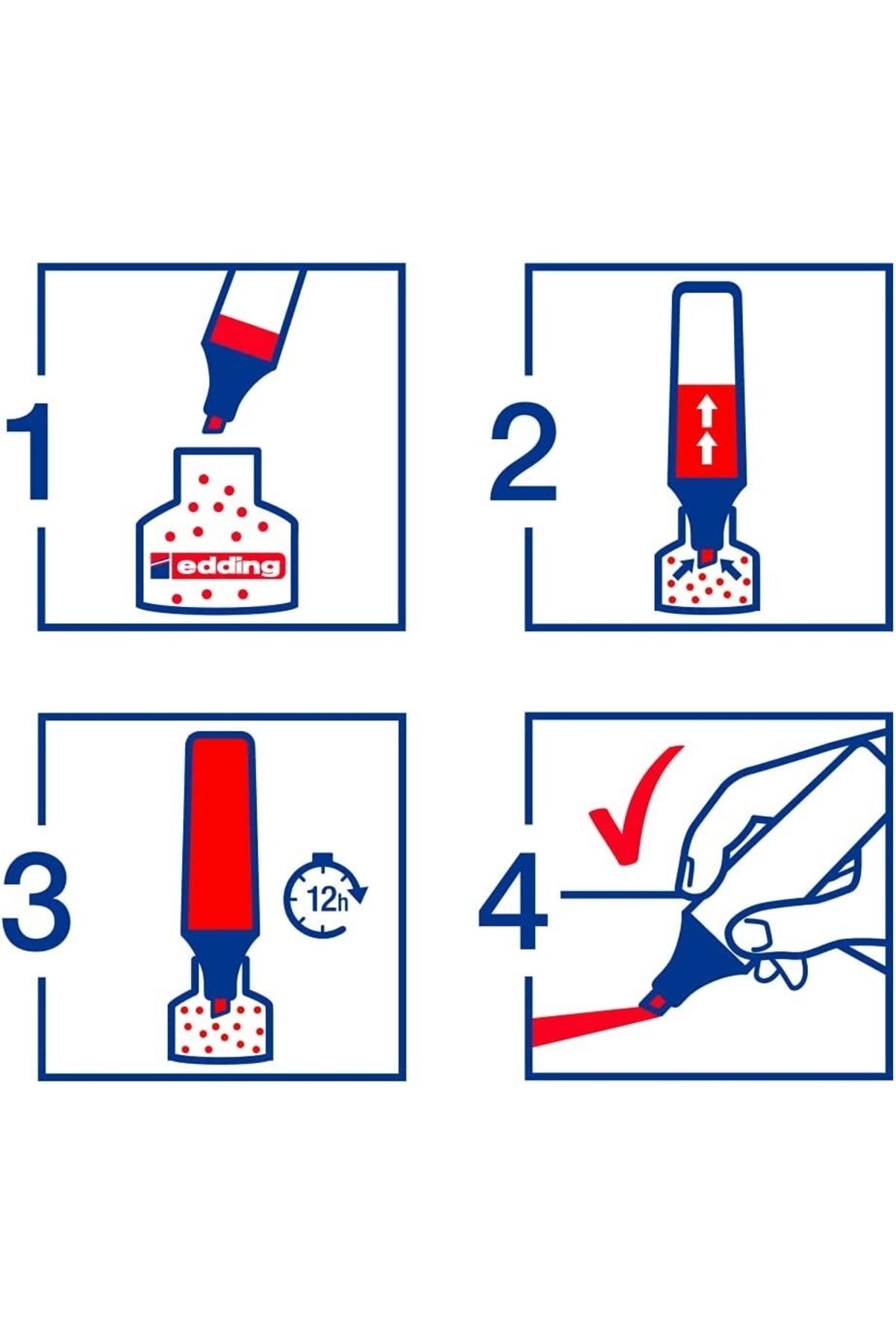 1

edding

2

3

12h

4