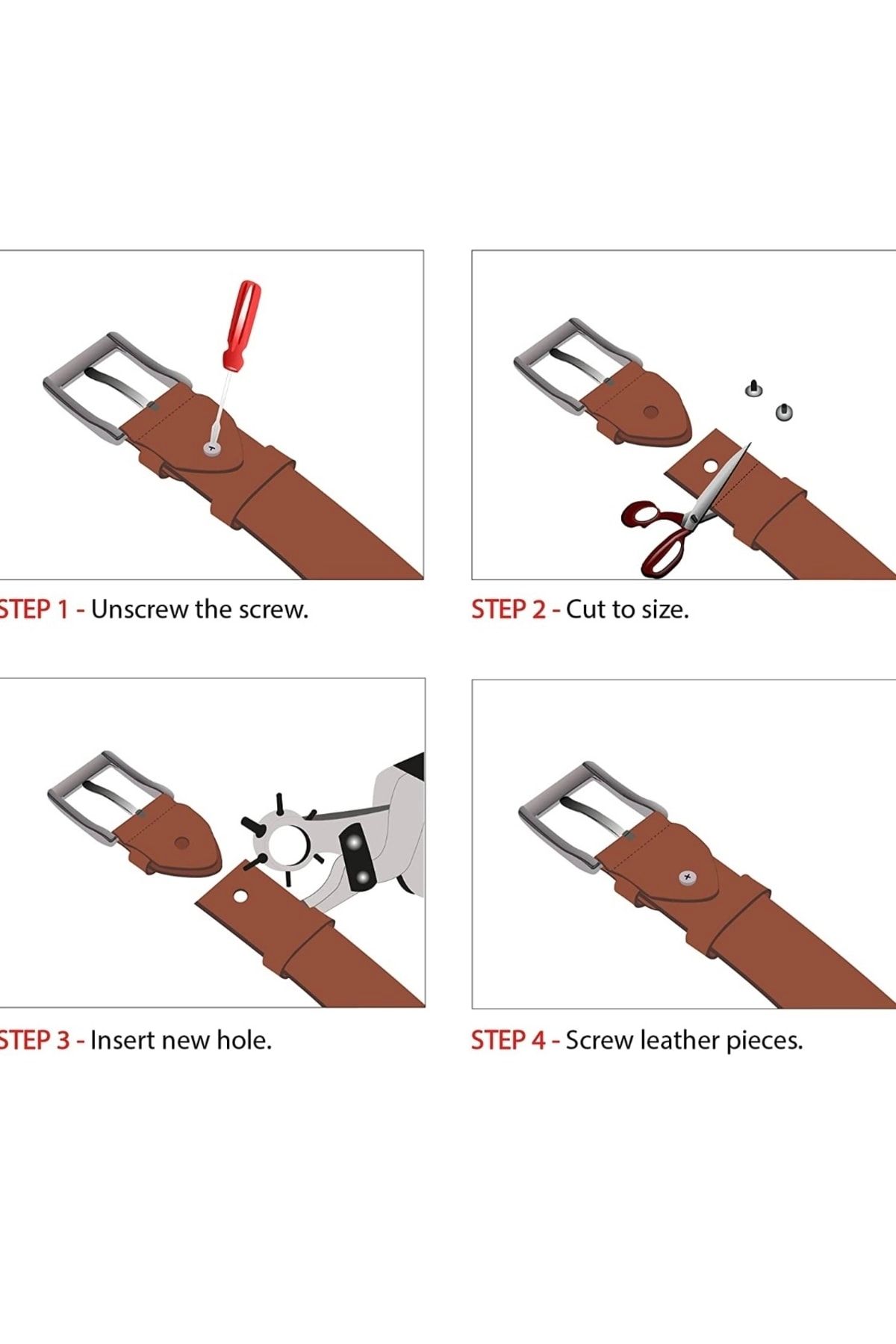 STEP 1 - Unscrew the screw.

STEP 2 - Cut to size.

STEP 3 - Insert new hole.

STEP 4 - Screw leather pieces.