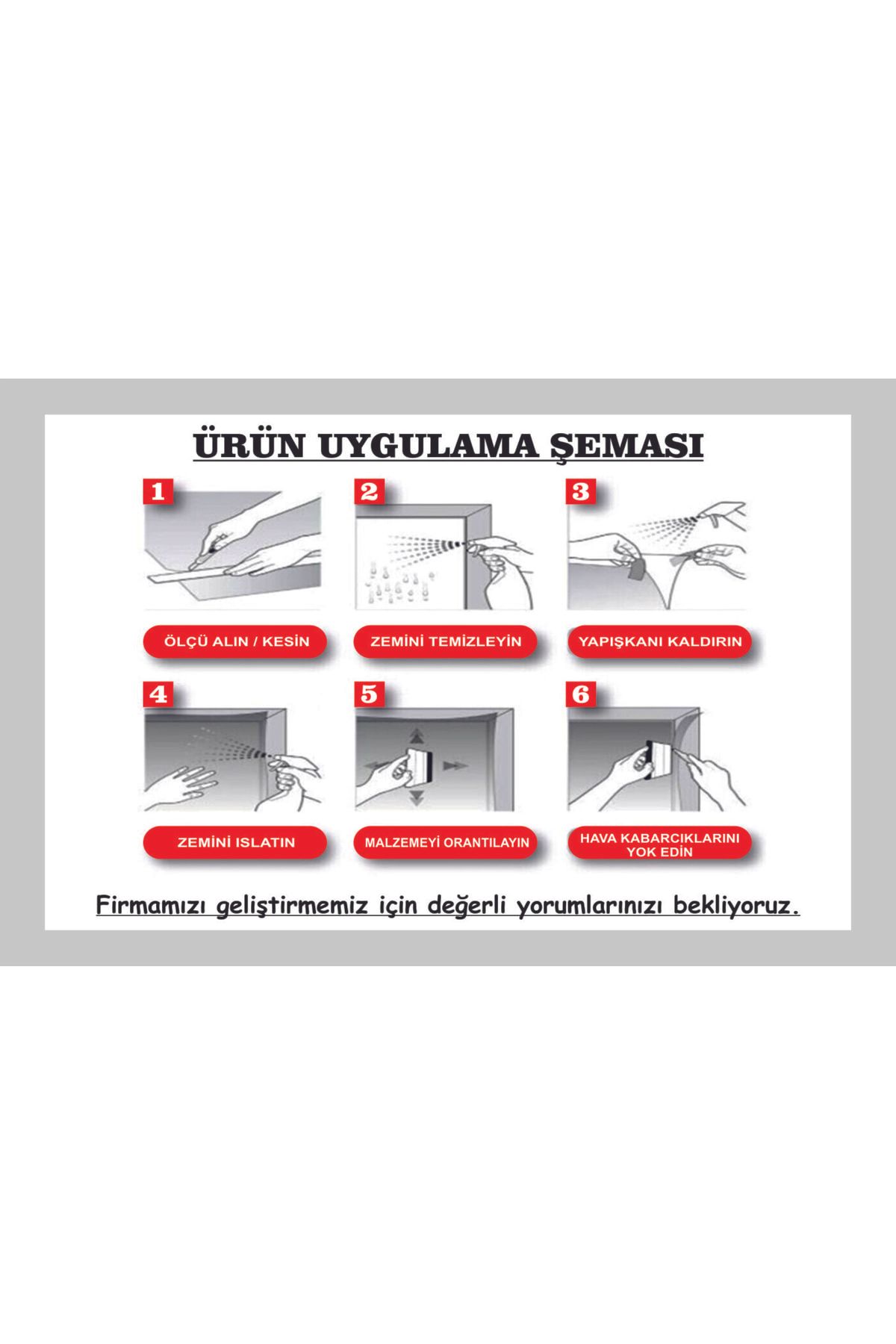 ÜRÜN UYGULAMA ŞEMASI

1
ÖLÇÜ ALIN / KESİN

2
ZEMİNİ TEMİZLEYİN

3
YAPIŞKANI KALDIRIN

4
ZEMİNİ ISLATIN

5
MALZEMEYİ ORANTILAYIN

6
HAVA KABARCIKLARINI YOK EDİN

Firmamızı geliştirmemiz için değerli yorumlarınızı bekliyoruz.