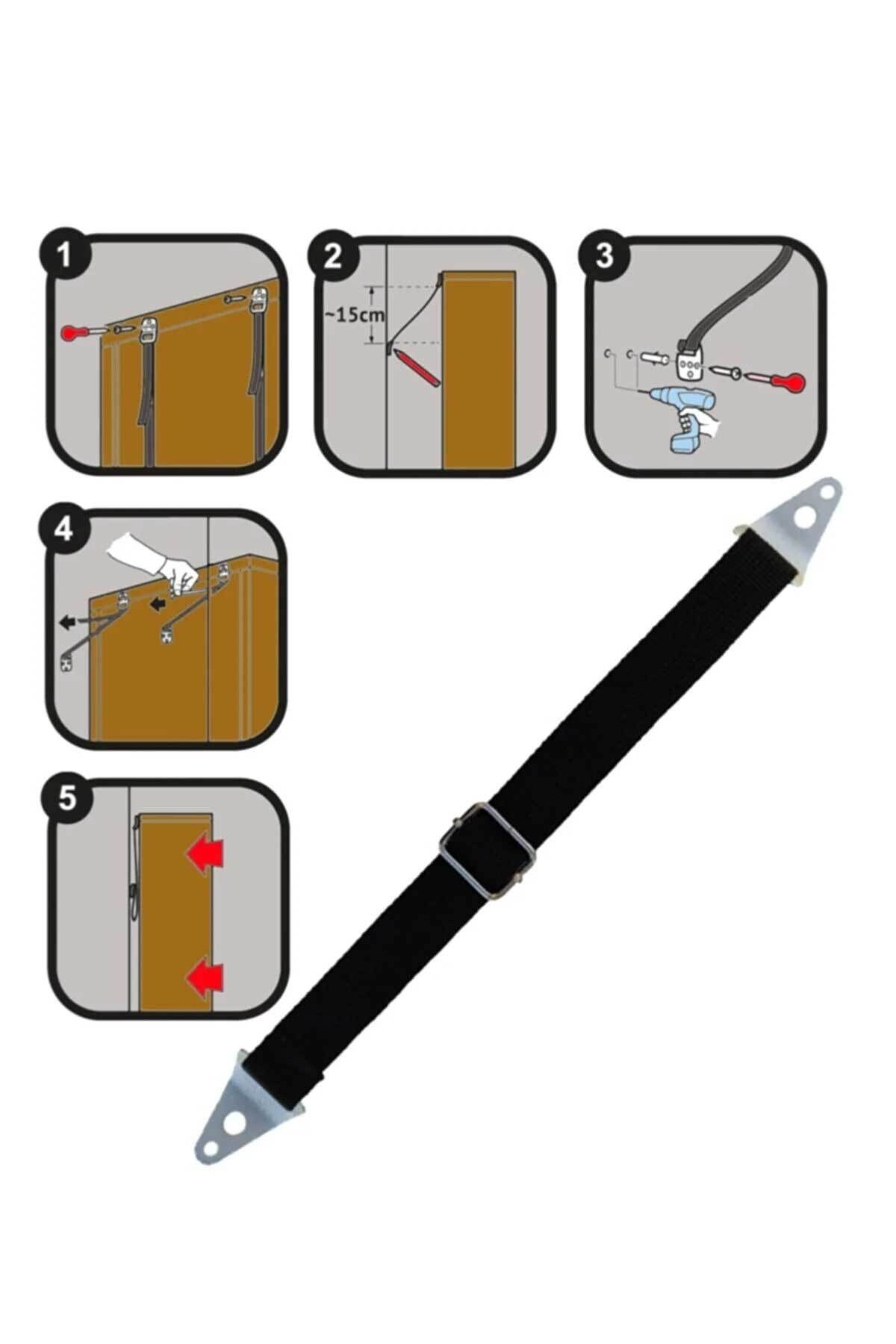 1

2

~15cm

3

4

5