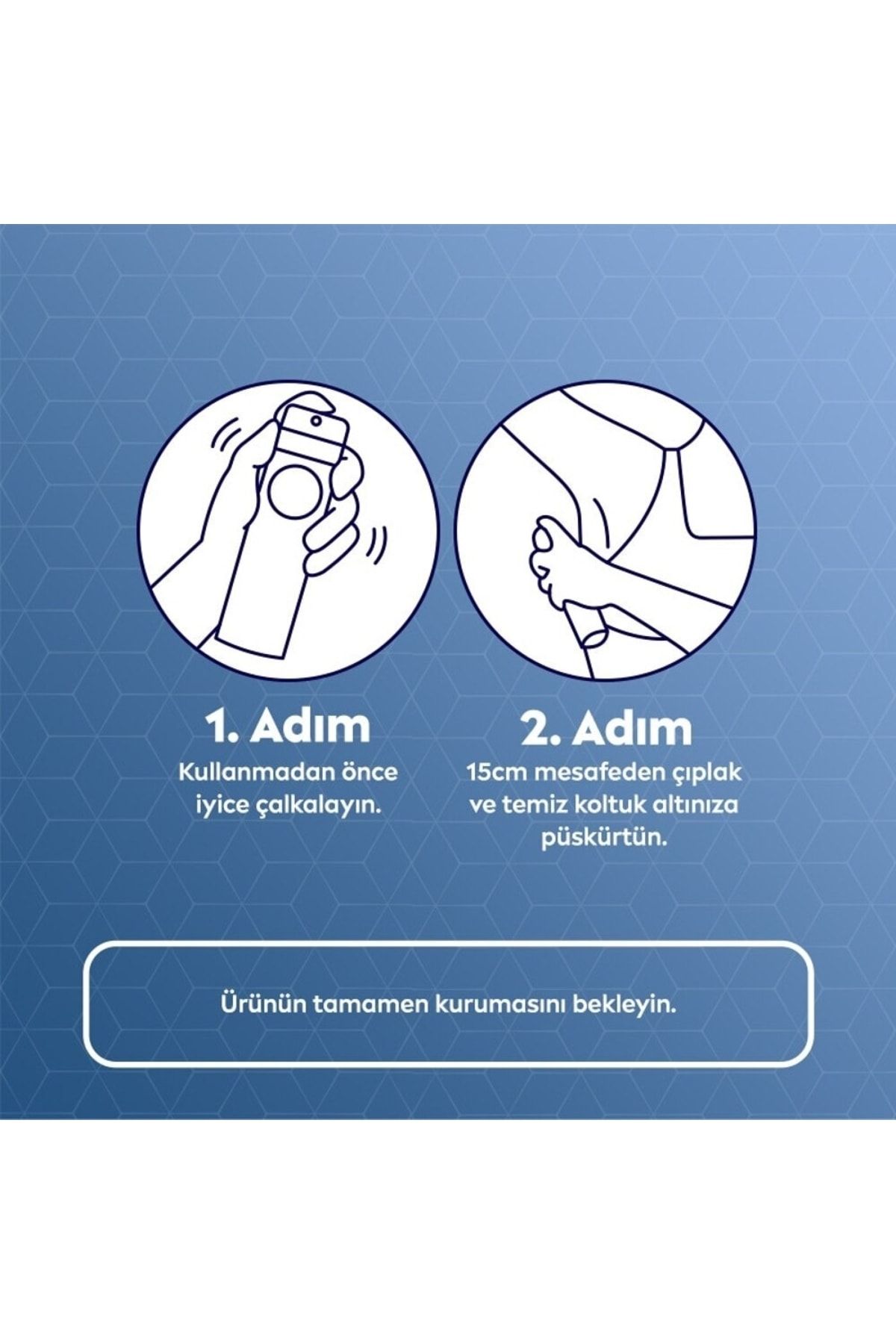 1. Adım
Kullanmadan önce iyice çalkalayın.

2. Adım
15cm mesafeden çıplak ve temiz koltuk altınıza püskürtün.

Ürünün tamamen kurumasını bekleyin.