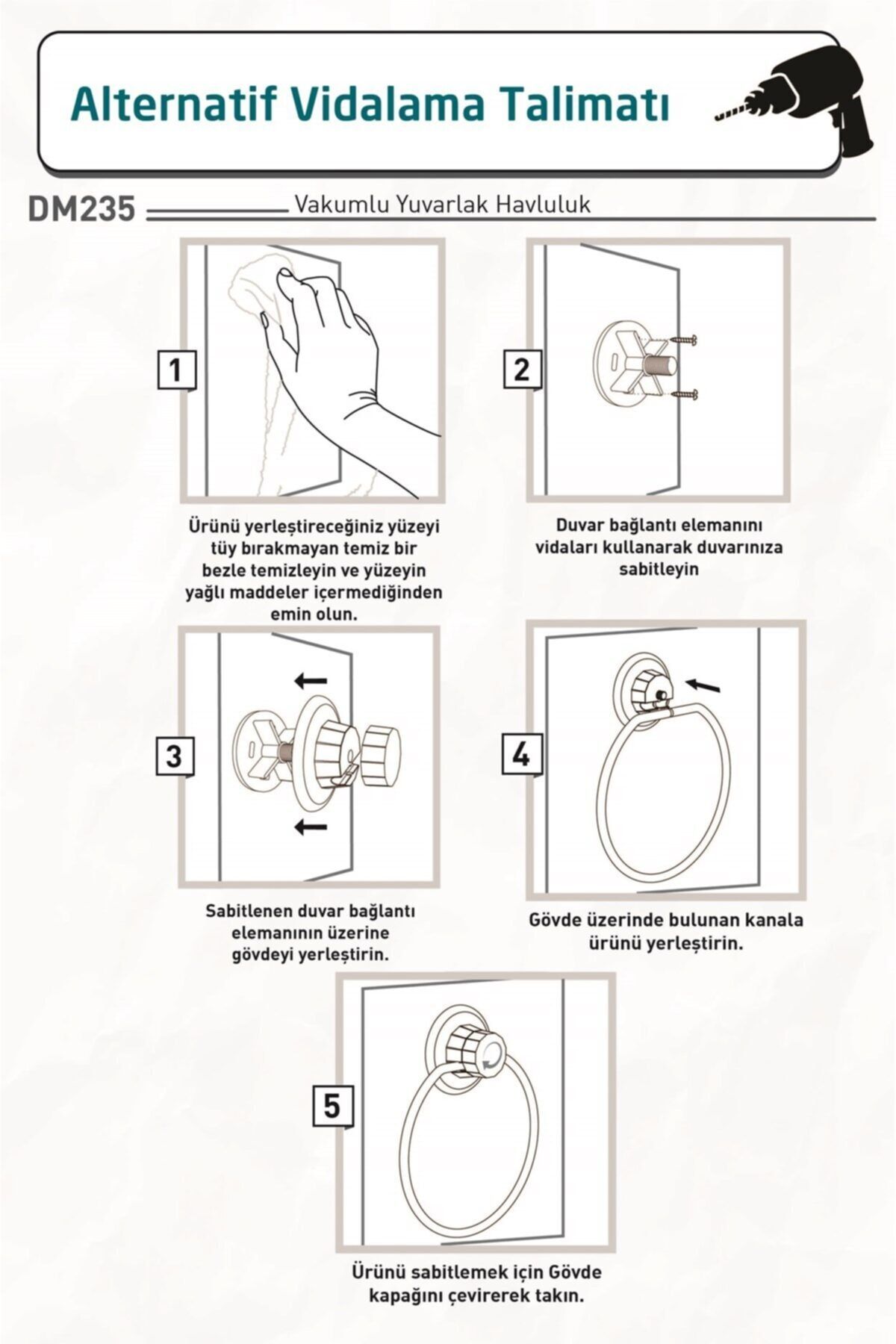 Alternatif Vidalama Talimatı

DM235 Vakumlu Yuvarlak Havluluk

1

Ürünü yerleştireceğiniz yüzeyi tüy bırakmayan temiz bir bezle temizleyin ve yüzeyin yağlı maddeler içermediğinden emin olun.

2

Duvar bağlantı elemanını vidaları kullanarak duvarınıza sabitleyin

3

Sabitlenen duvar bağlantı elemanının üzerine gövdeyi yerleştirin.

4

Gövde üzerinde bulunan kanala ürünü yerleştirin.

5

Ürünü sabitlemek için Gövde kapağını çevirerek takın.