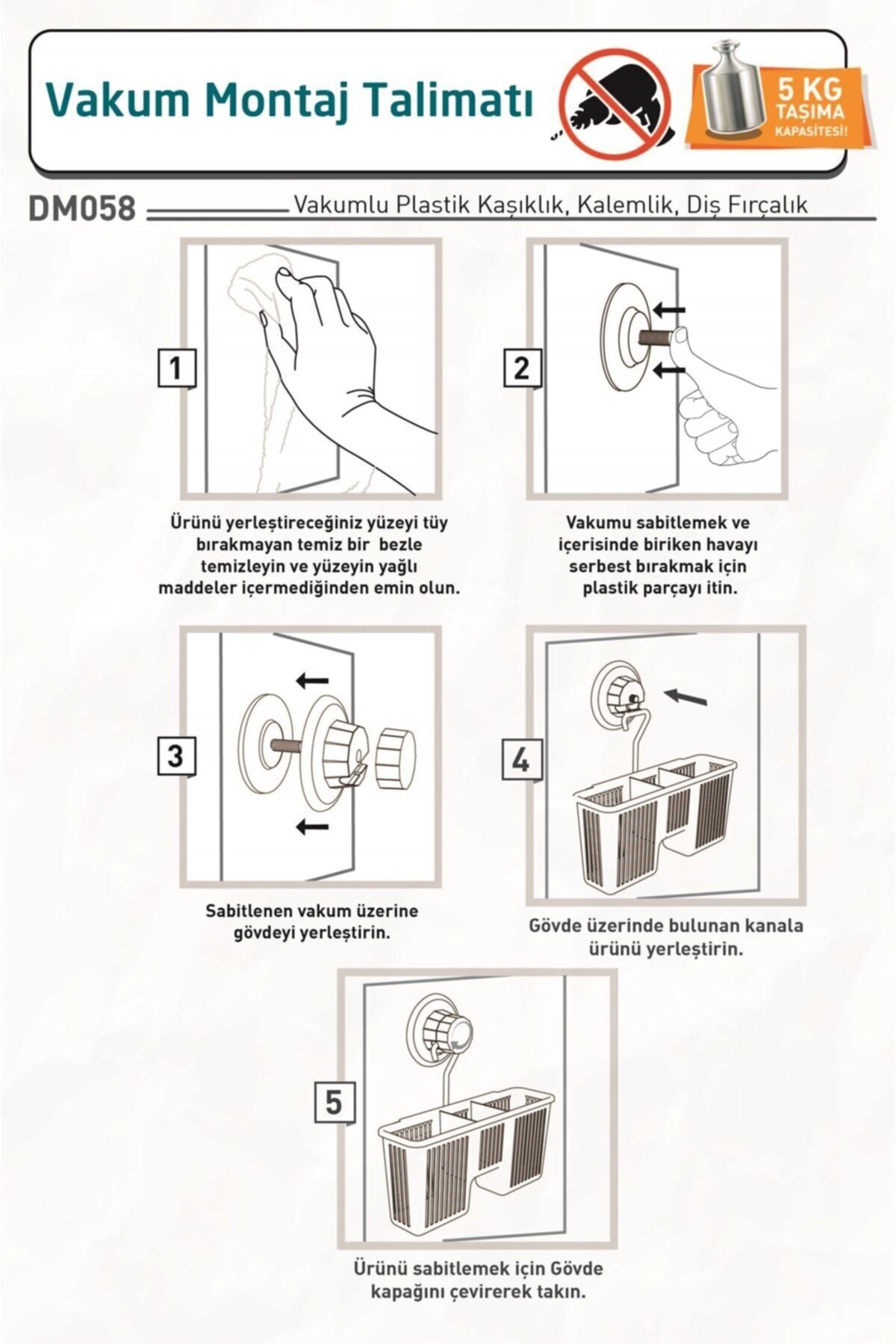 Vakum Montaj Talimatı

5 KG TAŞIMA KAPASİTESİ!

DM058 Vakumlu Plastik Kaşıklık, Kalemlik, Diş Fırçalık

1

Ürünü yerleştireceğiniz yüzeyi tüy bırakmayan temiz bir bezle temizleyin ve yüzeyin yağlı maddeler içermediğinden emin olun.

2

Vakumu sabitlemek ve içerisinde biriken havayı serbest bırakmak için plastik parçayı itin.

3

Sabitlenen vakum üzerine gövdeyi yerleştirin.

4

Gövde üzerinde bulunan kanala ürünü yerleştirin.

5

Ürünü sabitlemek için Gövde kapağını çevirerek takın.