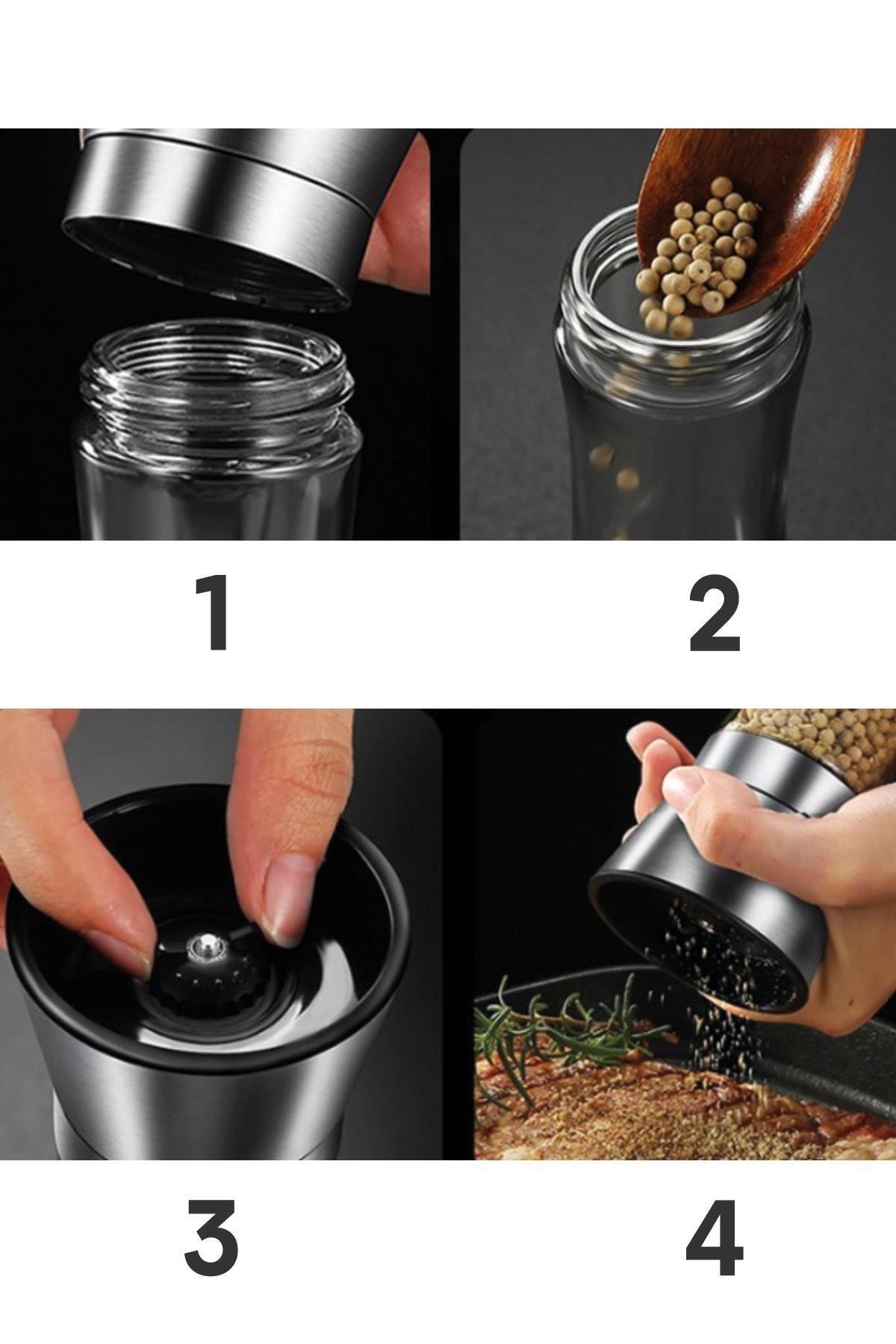 1

2

3

4